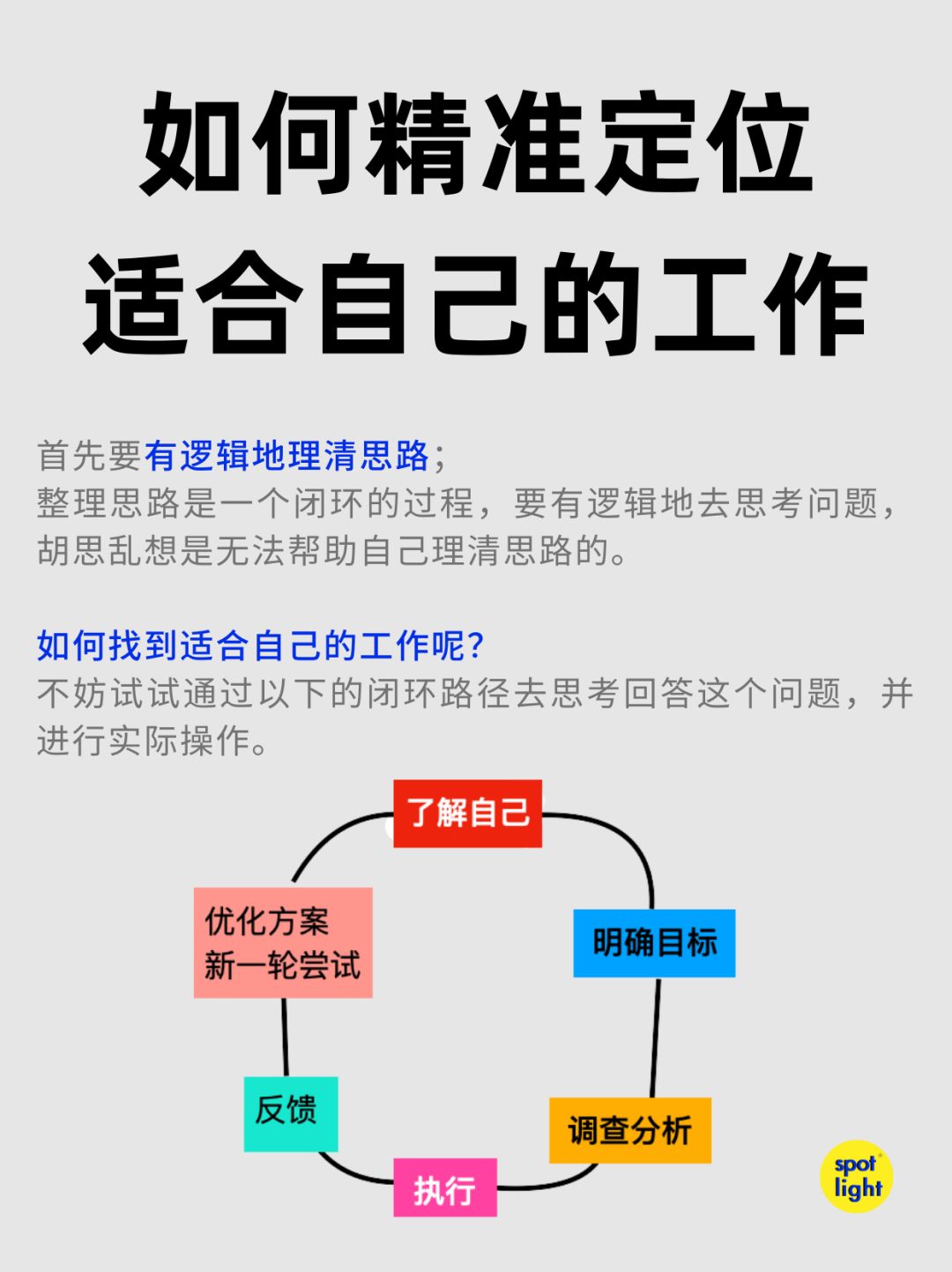 如何精准定位
适合自己的工作

首先要有逻辑地理清思路；
整理思路是一个闭环的过程，要有逻辑地去思考问题，胡思乱想是无法帮助自己理清思路的。

如何找到适合自己的工作呢？
不妨试试通过以下的闭环路径去思考回答这个问题，并进行实际操作。

了解自己

明确目标

调查分析

执行

反馈

优化方案
新一轮尝试

spot
light