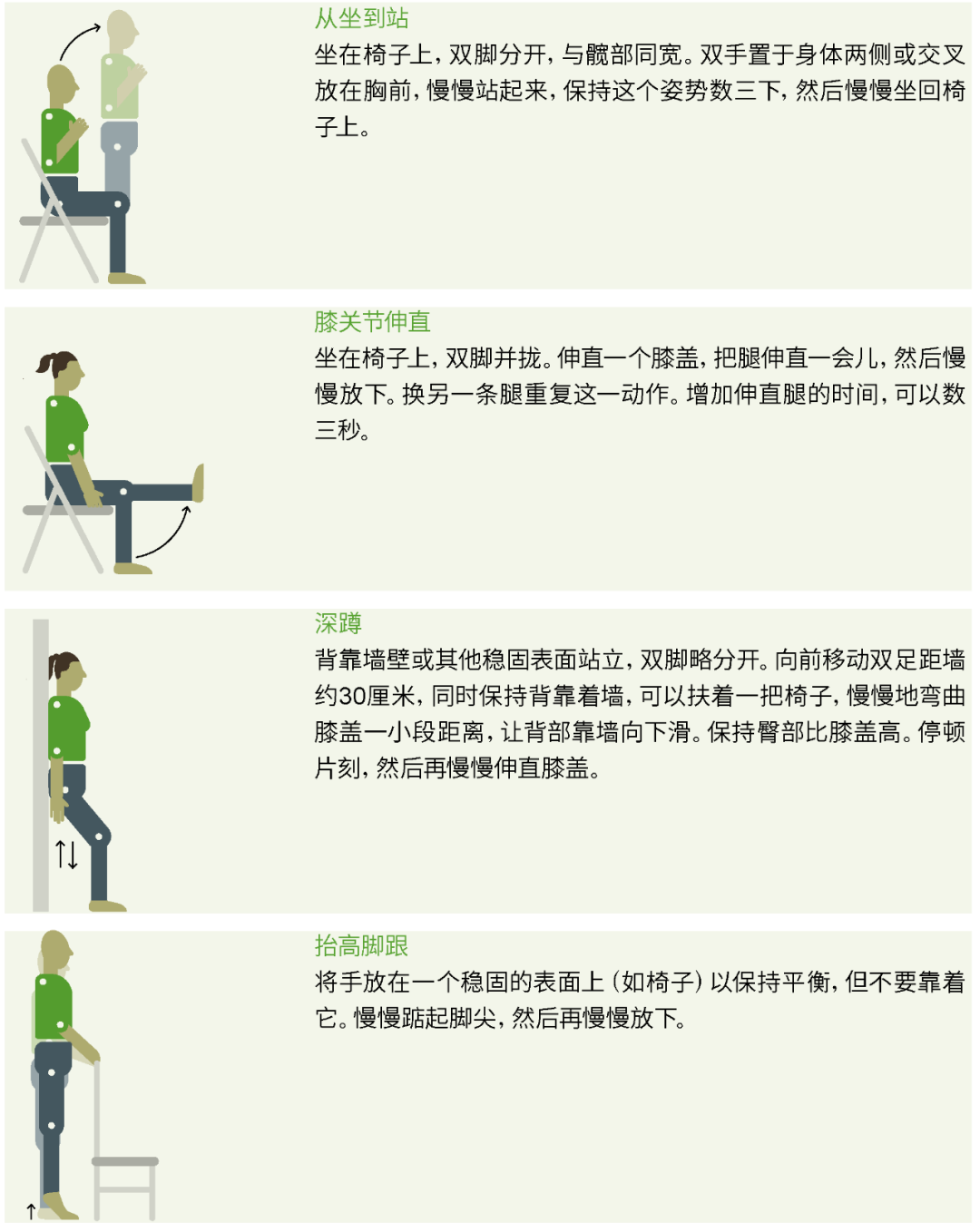 从坐到站
坐在椅子上，双脚分开，与髋部同宽。双手置于身体两侧或交叉放在胸前，慢慢站起来，保持这个姿势数三下，然后慢慢坐回椅子上。

膝关节伸直
坐在椅子上，双脚并拢。伸直一个膝盖，把腿伸直一会儿，然后慢慢放下。换另一条腿重复这一动作。增加伸直腿的时间，可以数三秒。

深蹲
背靠墙壁或其他稳固表面站立，双脚略分开。向前移动双足距墙约30厘米，同时保持背靠着墙，可以扶着一把椅子，慢慢地弯曲膝盖一小段距离，让背部靠墙向下滑。保持臀部比膝盖高。停顿片刻，然后再慢慢伸直膝盖。

抬高脚跟
将手放在一个稳固的表面上（如椅子）以保持平衡，但不要靠着它。慢慢踮起脚尖，然后再慢慢放下。