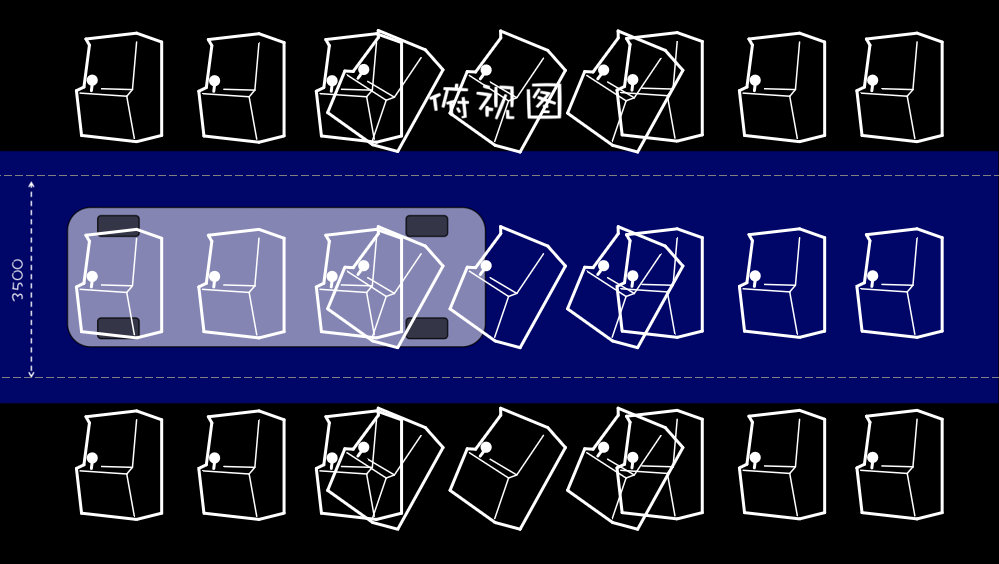 俯视图

3500