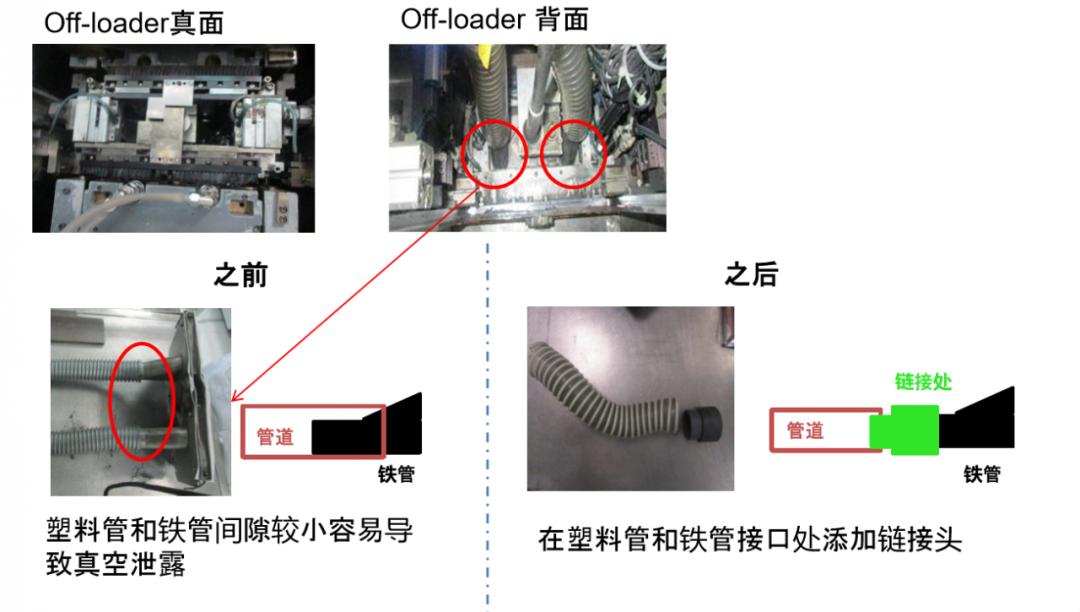 Off-loader真面

Off-loader 背面

之前

管道

铁管

塑料管和铁管间隙较小容易导致真空泄露

之后

链接处

管道

铁管

在塑料管和铁管接口处添加链接头