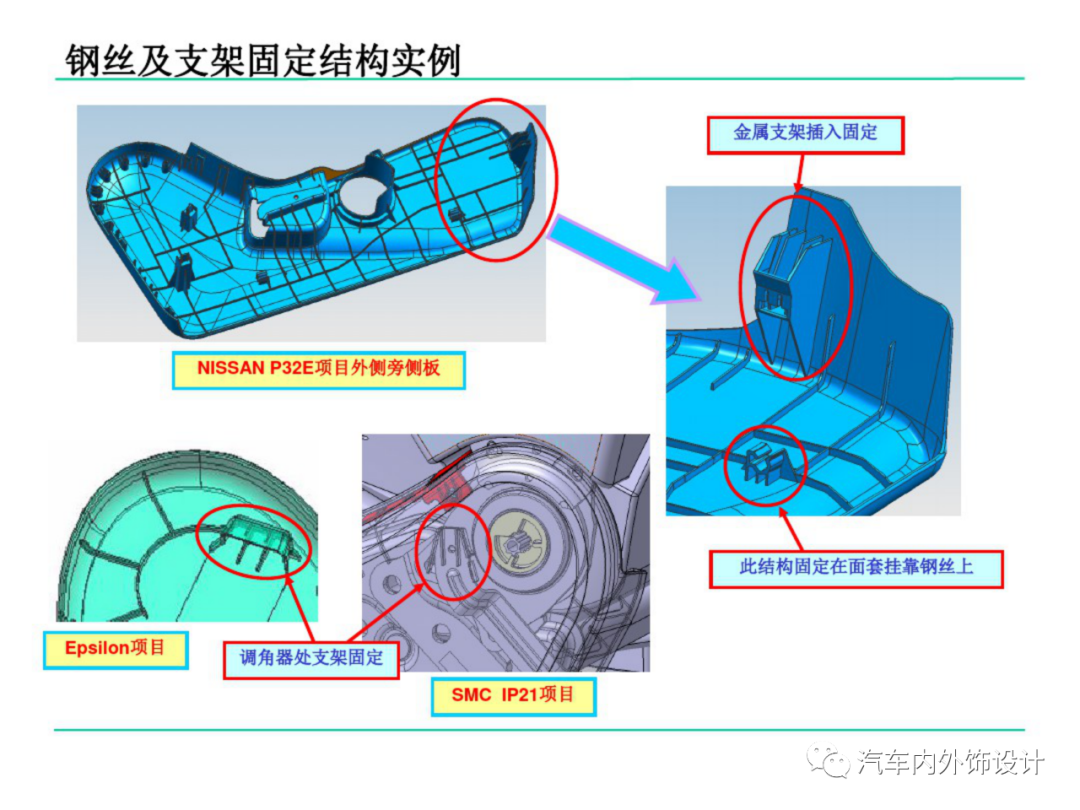 钢丝及支架固定结构实例

金属支架插入固定

NISSAN P32E项目外侧旁侧板

此结构固定在面套挂靠钢丝上

Epsilon项目

调角器处支架固定

SMC IP21项目

汽车内外饰设计