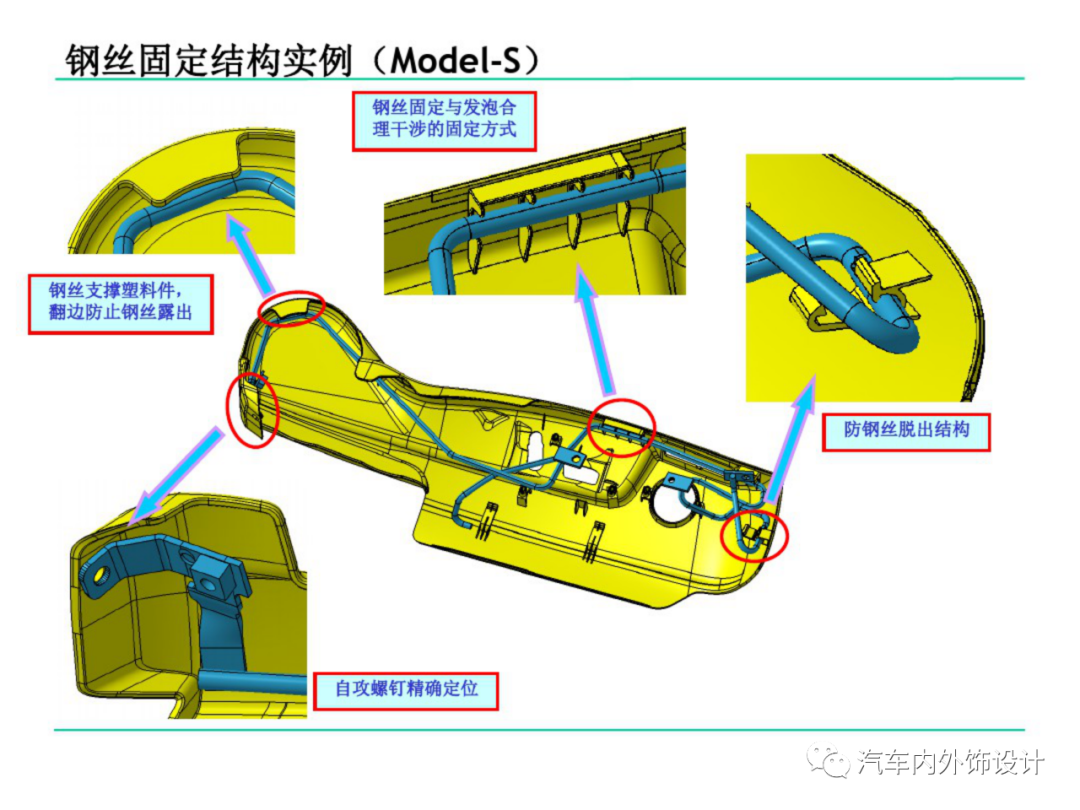 钢丝固定结构实例（Model-S）

钢丝固定与发泡合理干涉的固定方式

钢丝支撑塑料件，翻边防止钢丝露出

防钢丝脱出结构

自攻螺钉精确定位

汽车内外饰设计