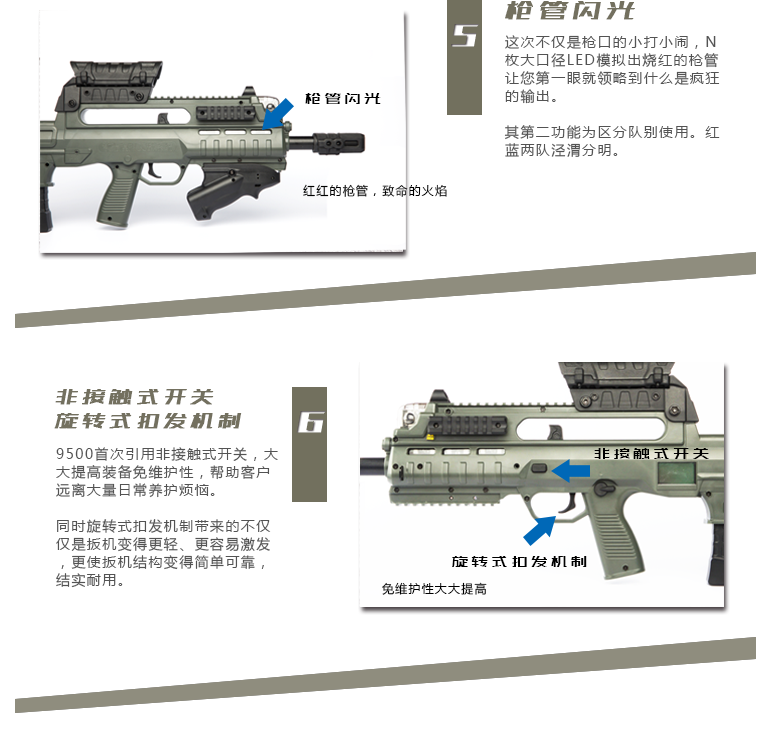 枪管闪光

红红的枪管，致命的火焰

5

枪管闪光

这次不仅是枪口的小打小闹，N枚大口径LED模拟出烧红的枪管让您第一眼就领略到什么是疯狂的输出。

其第二功能为区分队别使用。红蓝两队泾渭分明。

非接触式开关
旋转式扣发机制

9500首次引用非接触式开关，大大提高装备免维护性，帮助客户远离大量日常养护烦恼。

同时旋转式扣发机制带来的不仅仅是扳机变得更轻、更容易激发，更使扳机结构变得简单可靠，结实耐用。

6

非接触式开关

旋转式扣发机制

免维护性大大提高