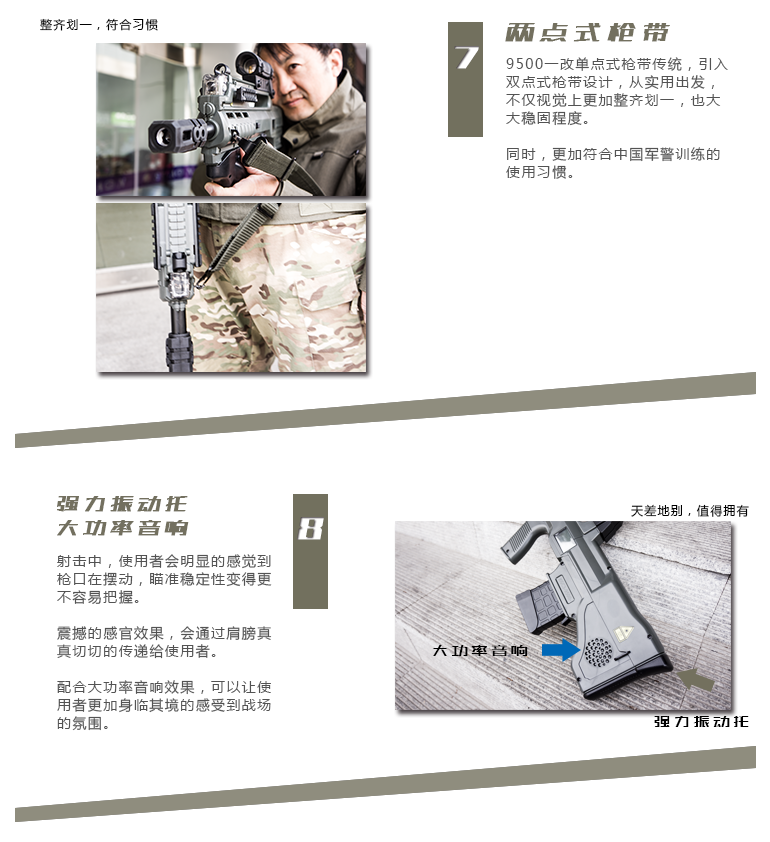 整齐划一，符合习惯

7

两点式枪带

9500一改单点式枪带传统，引入双点式枪带设计，从实用出发，不仅视觉上更加整齐划一，也大大稳固程度。

同时，更加符合中国军警训练的使用习惯。

强力振动托
大功率音响

8

射击中，使用者会明显的感觉到枪口在摆动，瞄准稳定性变得更不容易把握。

震撼的感官效果，会通过肩膀真真切切的传递给使用者。

配合大功率音响效果，可以让使用者更加身临其境的感受到战场的氛围。

天差地别，值得拥有

大功率音响

强力振动托