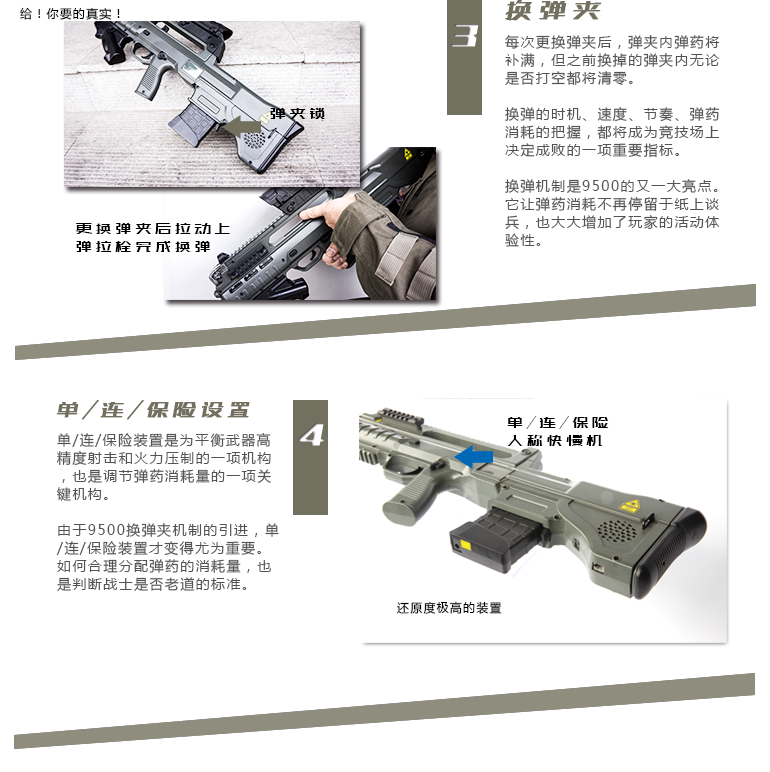 给！你要的真实！

弹夹锁

更换弹夹后拉动上弹拉栓完成换弹

3

换弹夹

每次更换弹夹后，弹夹内弹药将补满，但之前换掉的弹夹内无论是否打空都将清零。

换弹的时机、速度、节奏、弹药消耗的把握，都将成为竞技场上决定成败的一项重要指标。

换弹机制是9500的又一大亮点。它让弹药消耗不再停留于纸上谈兵，也大大增加了玩家的活动体验性。

单／连／保险设置

单/连/保险装置是为平衡武器高精度射击和火力压制的一项机构，也是调节弹药消耗量的一项关键机构。

由于9500换弹夹机制的引进，单/连/保险装置才变得尤为重要。如何合理分配弹药的消耗量，也是判断战士是否老道的标准。

4

单／连／保险
人称快慢机

还原度极高的装置