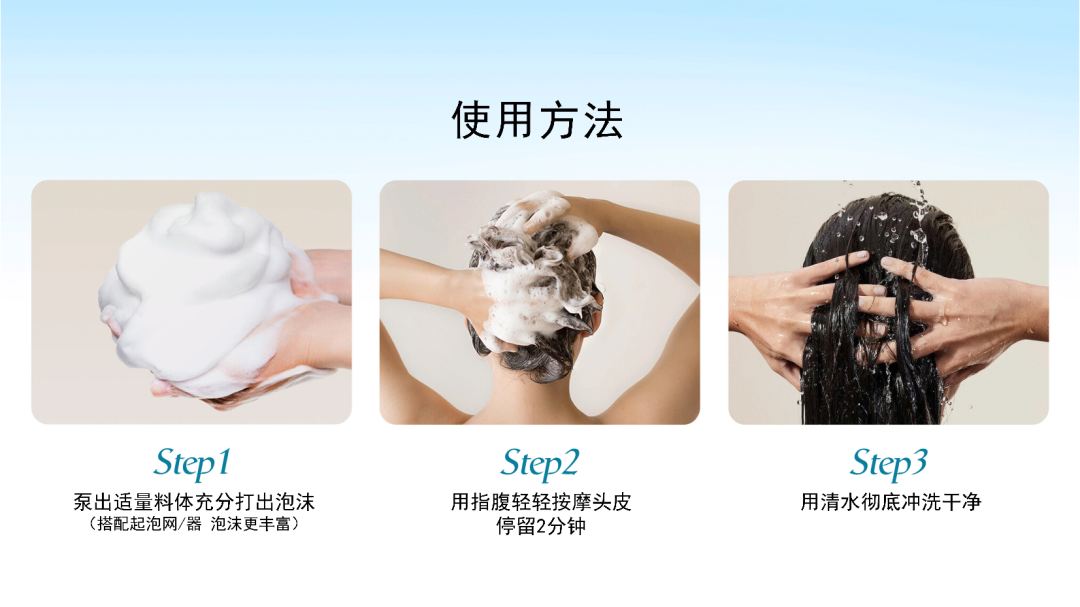 使用方法

Step1
泵出适量料体充分打出泡沫
（搭配起泡网/器 泡沫更丰富）

Step2
用指腹轻轻按摩头皮
停留2分钟

Step3
用清水彻底冲洗干净