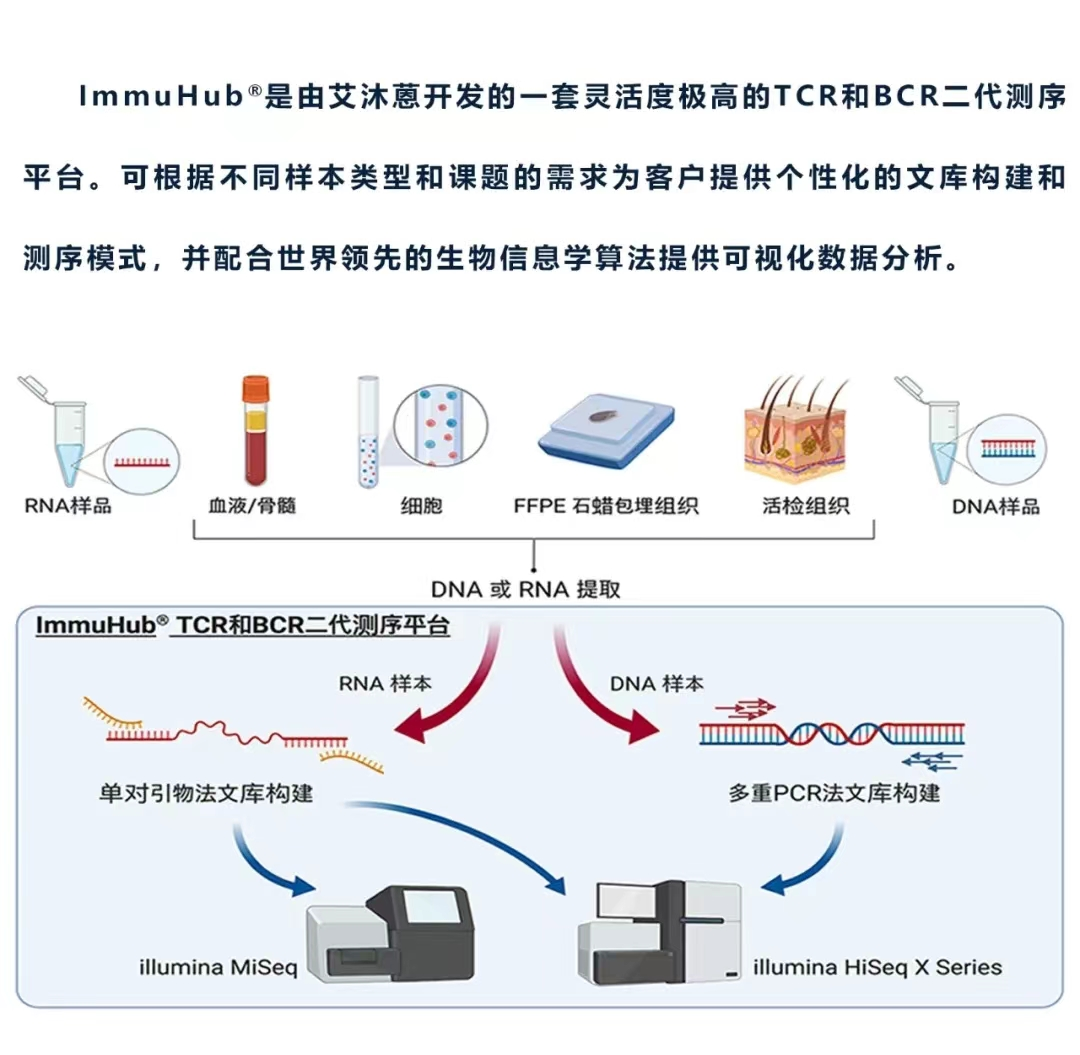 ImmuHub®是由艾沐蒽开发的一套灵活度极高的TCR和BCR二代测序平台。可根据不同样本类型和课题的需求为客户提供个性化的文库构建和测序模式，并配合世界领先的生物信息学算法提供可视化数据分析。

RNA样品

血液/骨髓

细胞

FFPE 石蜡包埋组织

活检组织

DNA样品

DNA 或 RNA 提取

ImmuHub® TCR和BCR二代测序平台

RNA 样本

DNA 样本

单对引物法文库构建

多重PCR法文库构建

illumina MiSeq

illumina HiSeq X Series