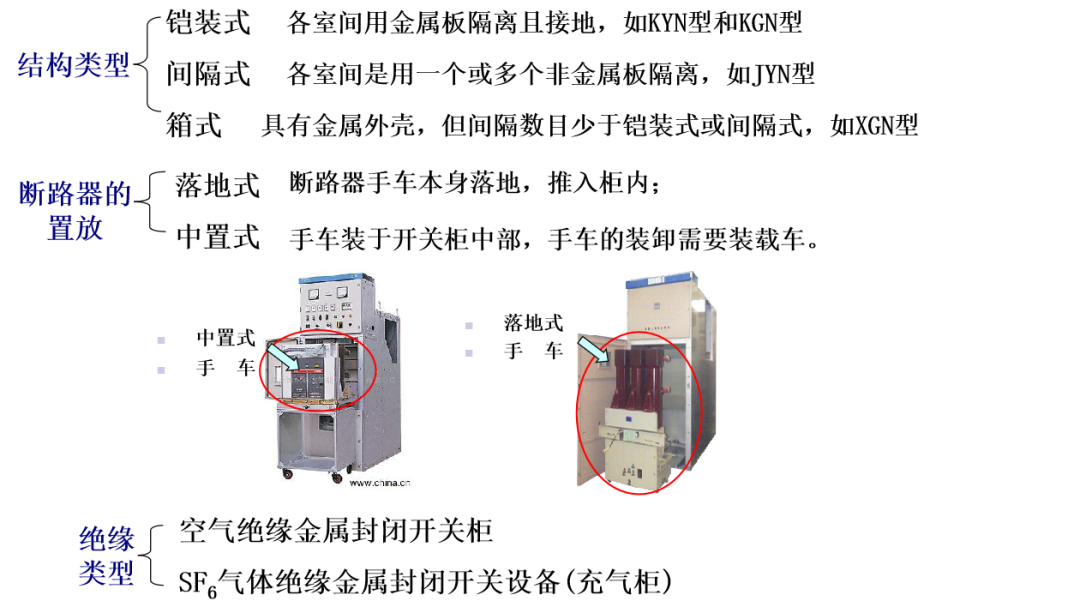 结构类型

铠装式　各室间用金属板隔离且接地，如KYN型和KGN型

间隔式　各室间是用一个或多个非金属板隔离，如JYN型

箱式　具有金属外壳，但间隔数目少于铠装式或间隔式，如XGN型

断路器的置放

落地式　断路器手车本身落地，推入柜内；

中置式　手车装于开关柜中部，手车的装卸需要装载车。

中置式
手　车

www.china.cn

落地式
手　车

绝缘类型

空气绝缘金属封闭开关柜

$SF_6$气体绝缘金属封闭开关设备(充气柜)