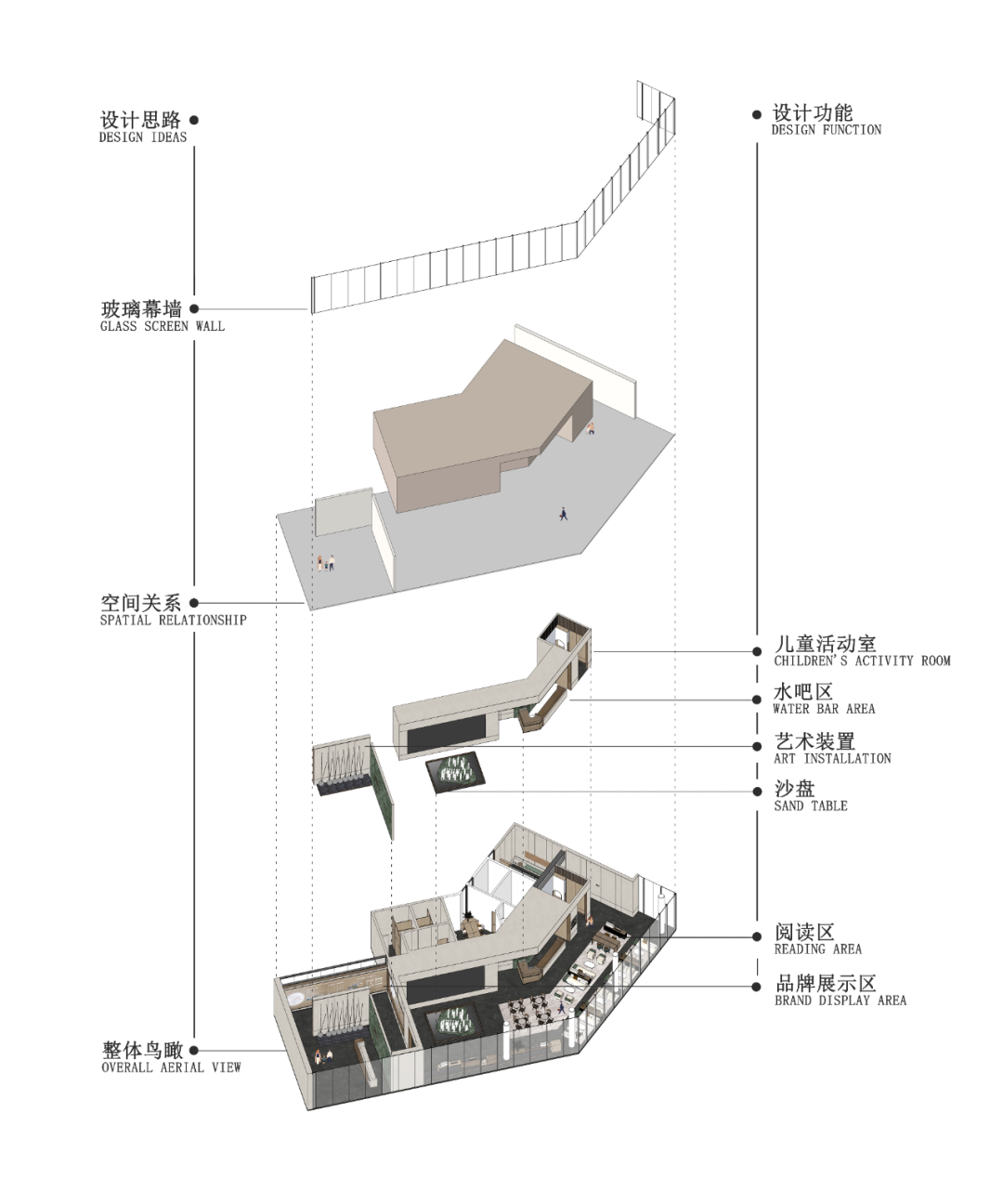 设计思路
DESIGN IDEAS

玻璃幕墙
GLASS SCREEN WALL

空间关系
SPATIAL RELATIONSHIP

整体鸟瞰
OVERALL AERIAL VIEW

设计功能
DESIGN FUNCTION

儿童活动室
CHILDREN'S ACTIVITY ROOM

水吧区
WATER BAR AREA

艺术装置
ART INSTALLATION

沙盘
SAND TABLE

阅读区
READING AREA

品牌展示区
BRAND DISPLAY AREA