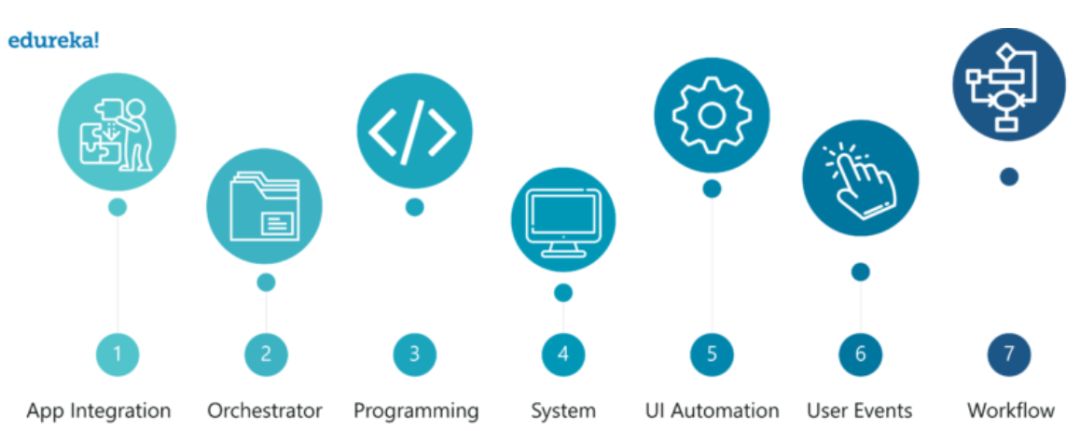 edureka!

1
App Integration

2
Orchestrator

3
Programming

4
System

5
UI Automation

6
User Events

7
Workflow