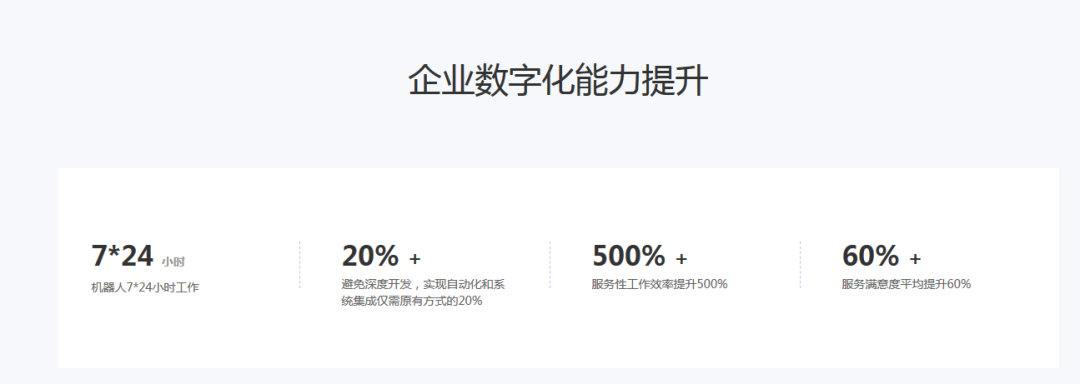 企业数字化能力提升

7*24 小时
机器人7*24小时工作

20% +
避免深度开发，实现自动化和系统集成仅需原有方式的20%

500% +
服务性工作效率提升500%

60% +
服务满意度平均提升60%