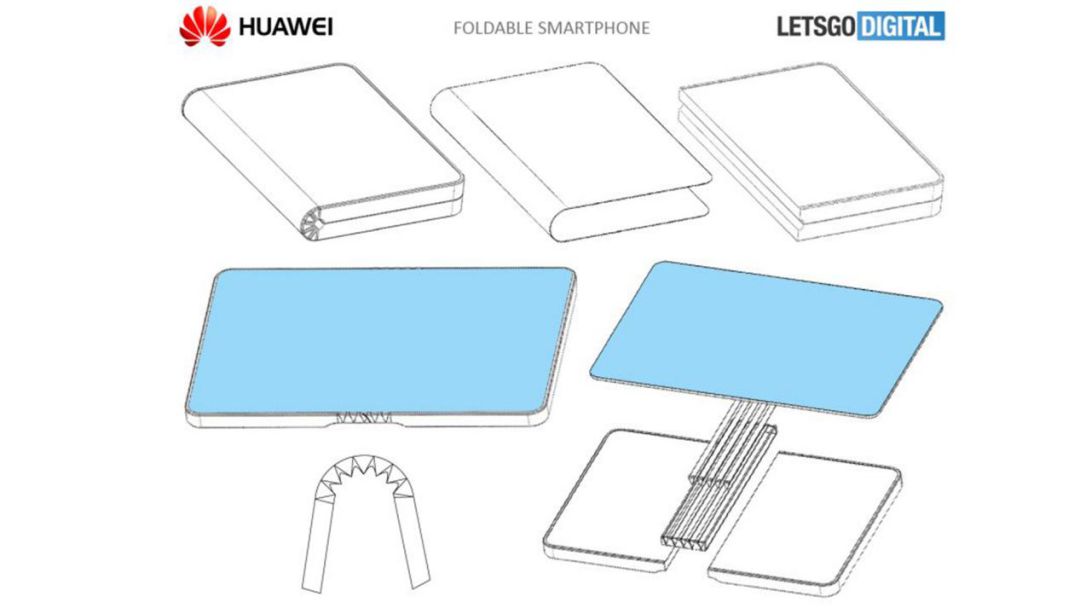 HUAWEI

FOLDABLE SMARTPHONE

LETSGO DIGITAL