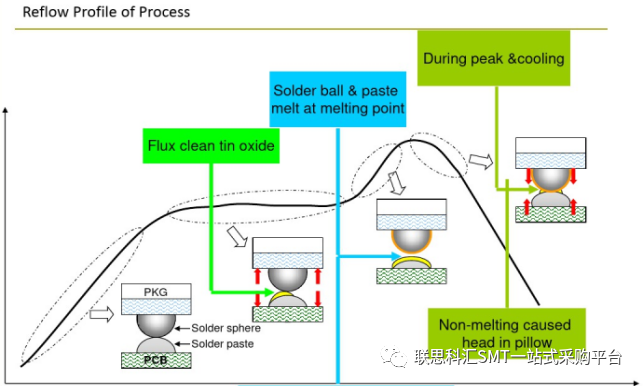 Reflow Profile of Process

During peak &cooling

Solder ball & paste melt at melting point

Flux clean tin oxide

PKG

Solder sphere

Solder paste

PCB

Non-melting caused head in pillow

联思科汇SMT一站式采购平台