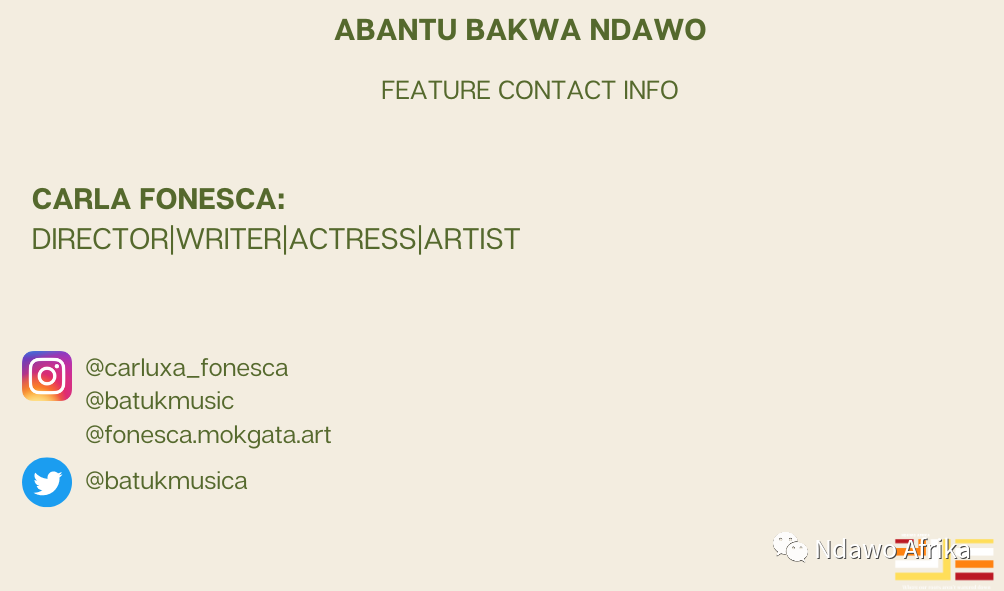 ABANTU BAKWA NDAWO

FEATURE CONTACT INFO

CARLA FONESCA:
DIRECTOR|WRITER|ACTRESS|ARTIST

@carluxa_fonesca
@batukmusic
@fonesca.mokgata.art

@batukmusica

Ndawo Afrika