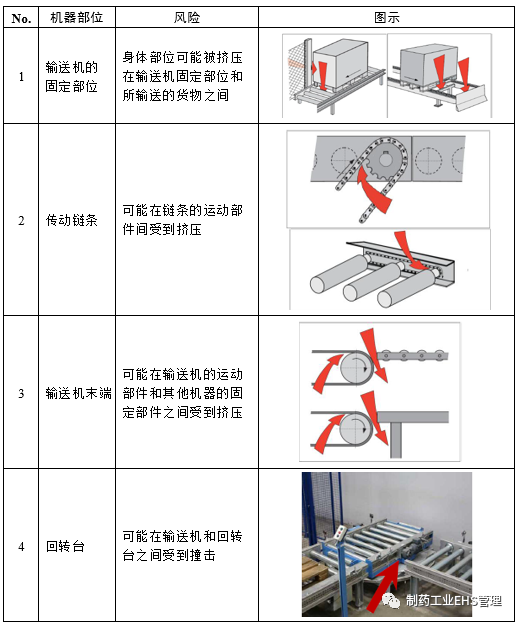 | No. | 机器部位 | 风险 | 图示 |
|---|---|---|---|
| 1 | 输送机的固定部位 | 身体部位可能被挤压在输送机固定部位和所输送的货物之间 | |
| 2 | 传动链条 | 可能在链条的运动部件间受到挤压 | |
| 3 | 输送机末端 | 可能在输送机的运动部件和其他机器的固定部件之间受到挤压 | |
| 4 | 回转台 | 可能在输送机和回转台之间受到撞击 | 制药工业EHS管理 |