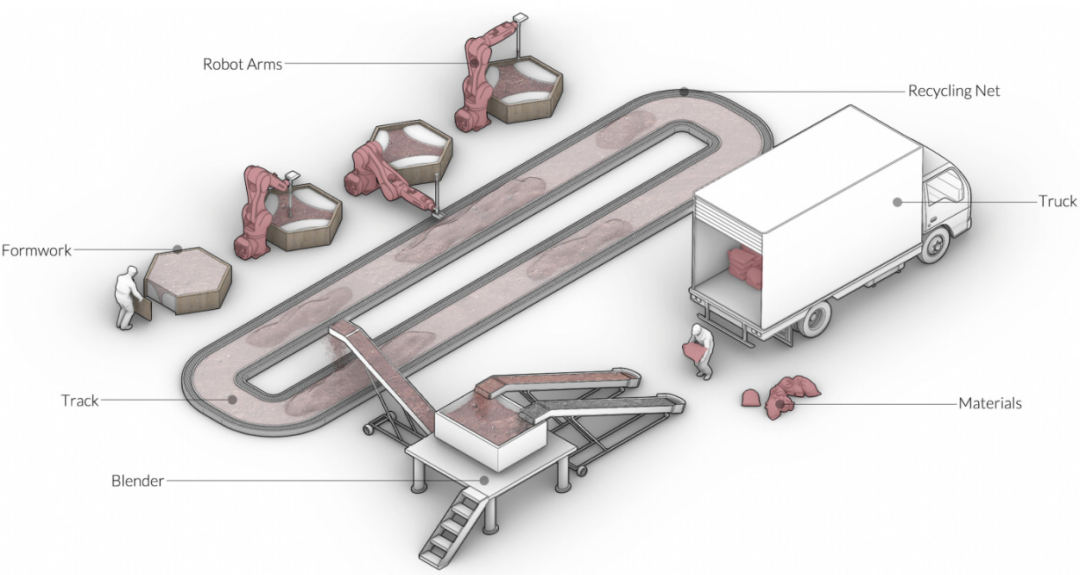 Robot Arms

Recycling Net

Truck

Formwork

Track

Materials

Blender