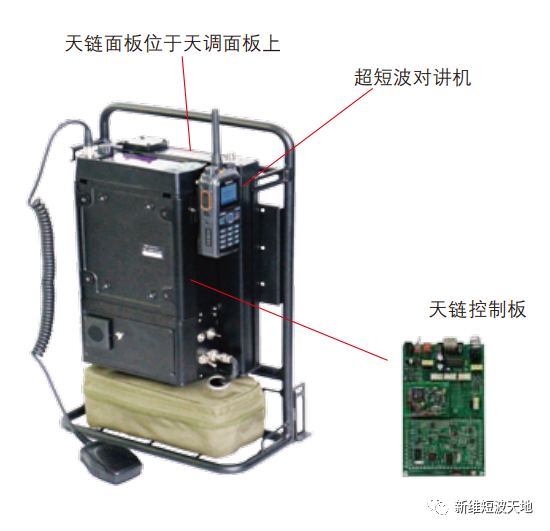 天链面板位于天调面板上

超短波对讲机

天链控制板

新维短波天地