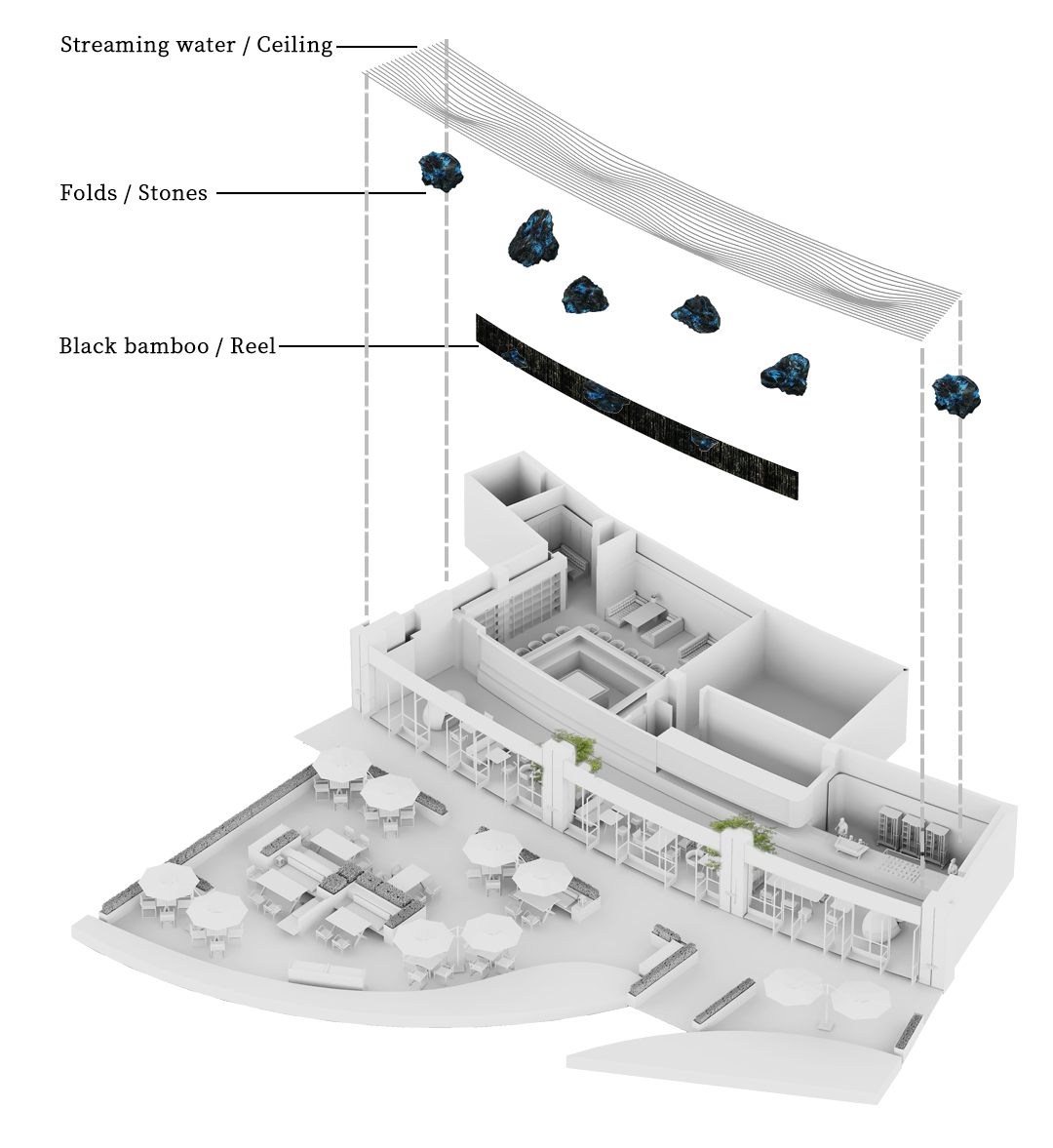 Streaming water / Ceiling

Folds / Stones

Black bamboo / Reel