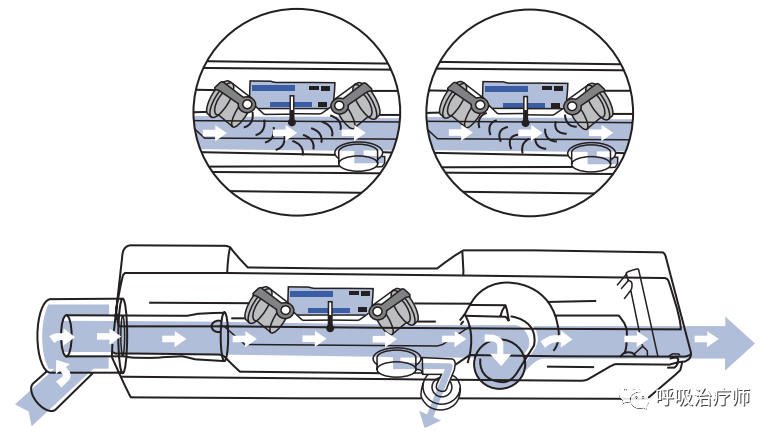 呼吸治疗师