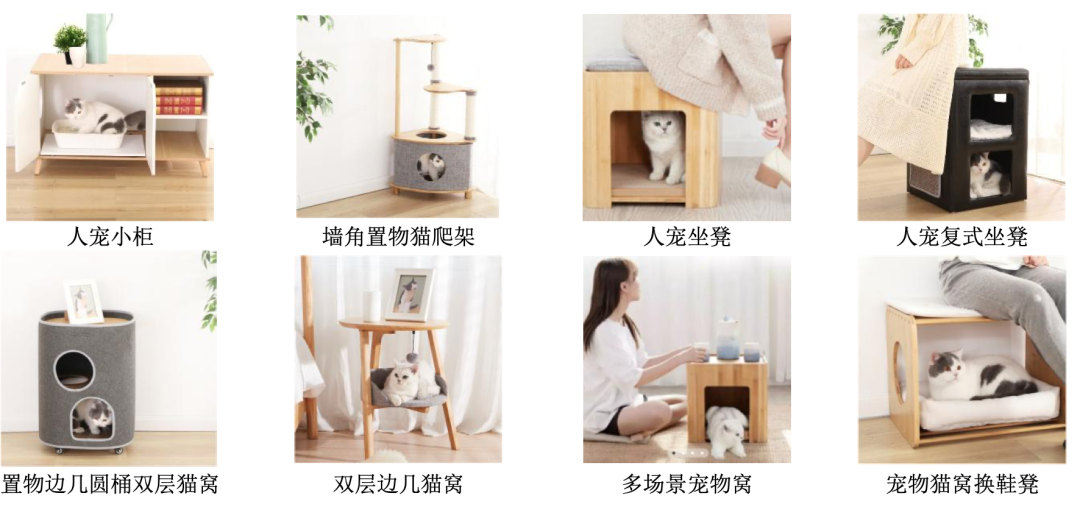 人宠小柜

墙角置物猫爬架

人宠坐凳

人宠复式坐凳

置物边几圆桶双层猫窝

双层边几猫窝

多场景宠物窝

宠物猫窝换鞋凳