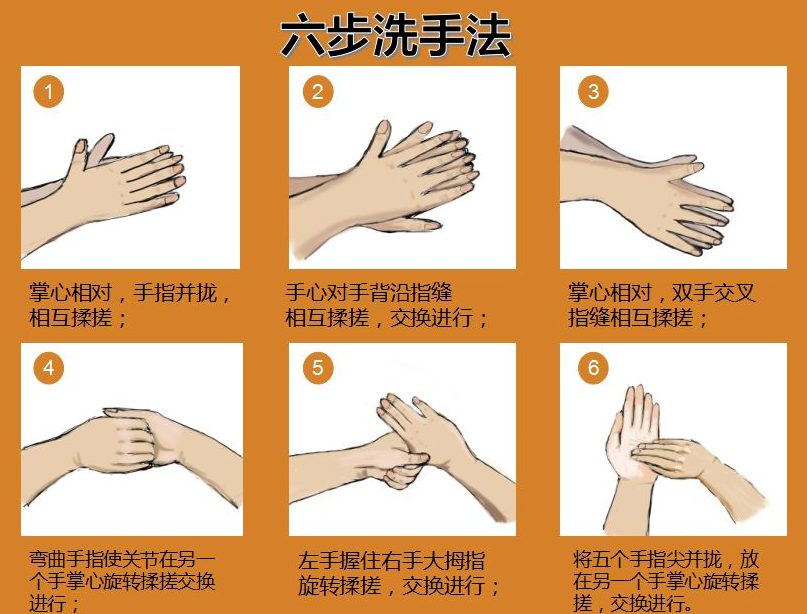 六步洗手法

1

掌心相对，手指并拢，相互揉搓；

2

手心对手背沿指缝相互揉搓，交换进行；

3

掌心相对，双手交叉指缝相互揉搓；

4

弯曲手指使关节在另一个手掌心旋转揉搓交换进行；

5

左手握住右手大拇指旋转揉搓，交换进行；

6

将五个手指尖并拢，放在另一个手掌心旋转揉搓，交换进行。