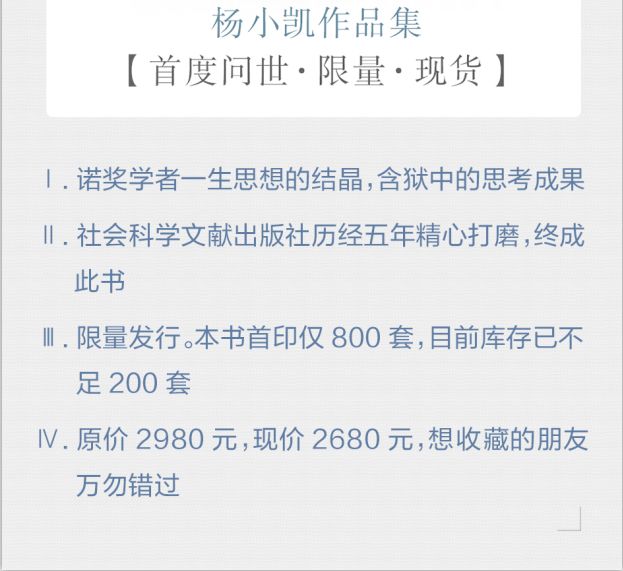 杨小凯作品集
【首度问世·限量·现货】

Ⅰ.诺奖学者一生思想的结晶，含狱中的思考成果

Ⅱ.社会科学文献出版社历经五年精心打磨，终成此书

Ⅲ.限量发行。本书首印仅800套，目前库存已不足200套

Ⅳ.原价2980元，现价2680元，想收藏的朋友万勿错过