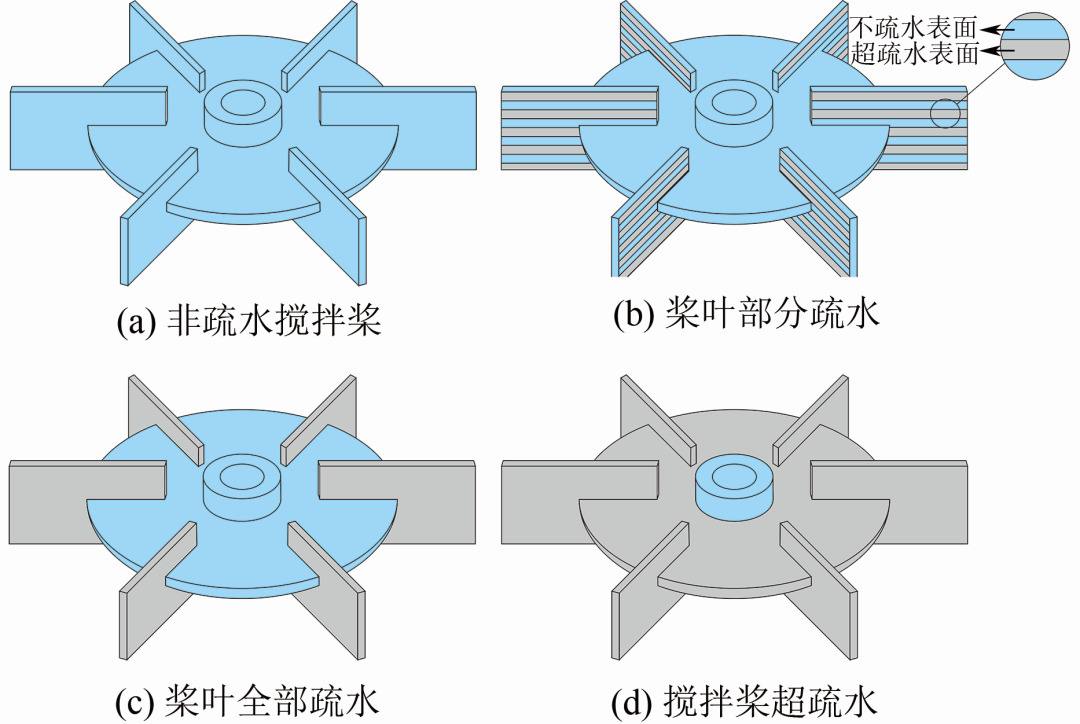 不疏水表面
超疏水表面

(a) 非疏水搅拌桨

(b) 桨叶部分疏水

(c) 桨叶全部疏水

(d) 搅拌桨超疏水