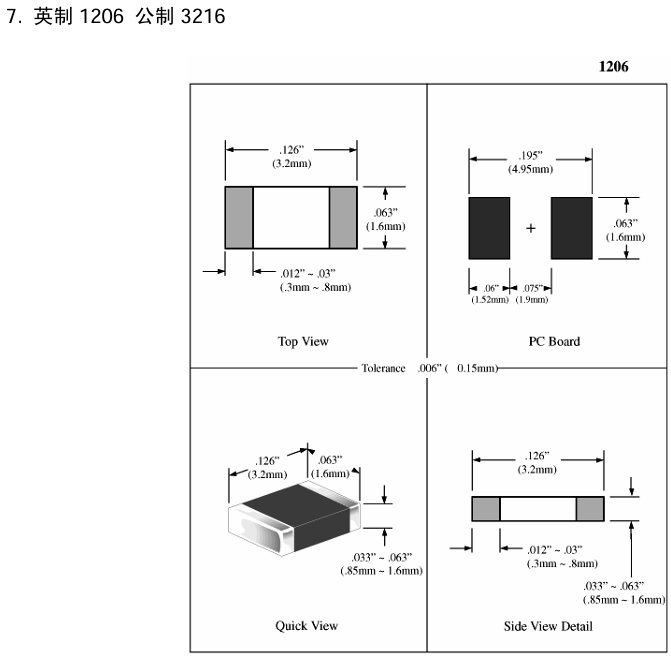 7. 英制 1206 公制 3216

1206

.126"
(3.2mm)

.063"
(1.6mm)

.012" ~ .03"
(.3mm ~ .8mm)

Top View

.195"
(4.95mm)

+

.063"
(1.6mm)

.06"
(1.52mm)

.075"
(1.9mm)

PC Board

Tolerance .006" ( 0.15mm)

.126"
(3.2mm)

.063"
(1.6mm)

.033" ~ .063"
(.85mm ~ 1.6mm)

Quick View

.126"
(3.2mm)

.012" ~ .03"
(.3mm ~ .8mm)

.033" ~ .063"
(.85mm ~ 1.6mm)

Side View Detail