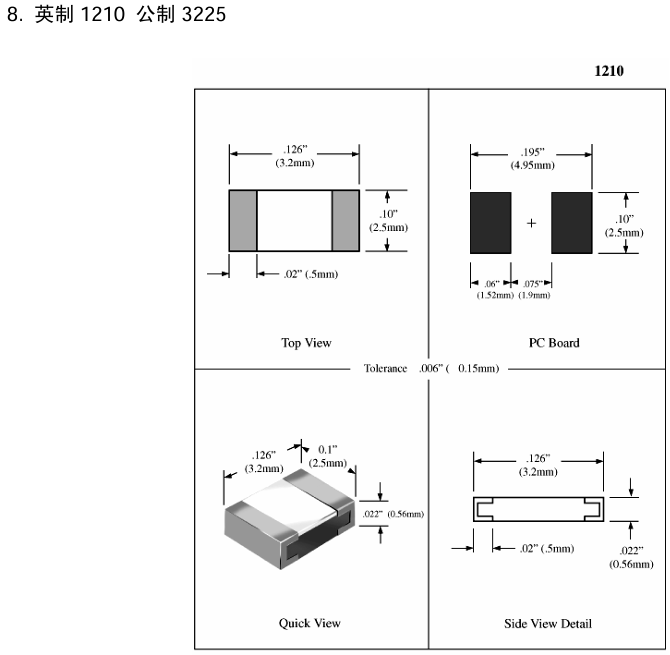 8. 英制 1210 公制 3225

1210

.126"
(3.2mm)

.10"
(2.5mm)

.02" (.5mm)

Top View

.195"
(4.95mm)

+

.10"
(2.5mm)

.06"
(1.52mm)

.075"
(1.9mm)

PC Board

Tolerance .006" ( 0.15mm)

.126"
(3.2mm)

0.1"
(2.5mm)

.022" (0.56mm)

Quick View

.126"
(3.2mm)

.02" (.5mm)

.022"
(0.56mm)

Side View Detail