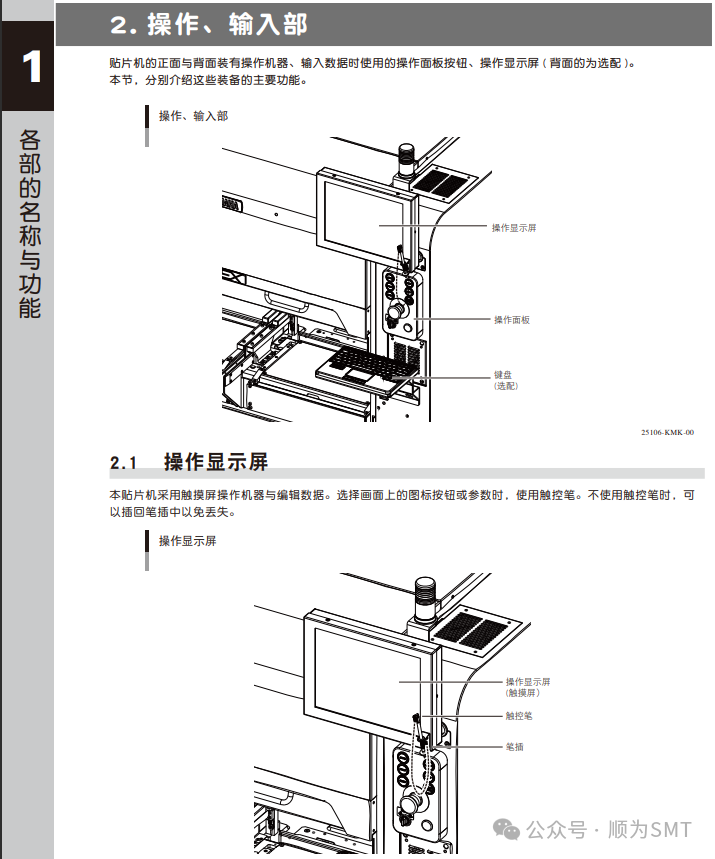 1

各部的名称与功能

2. 操作、输入部

贴片机的正面与背面装有操作机器、输入数据时使用的操作面板按钮、操作显示屏（背面的为选配）。
本节，分别介绍这些装备的主要功能。

操作、输入部

操作显示屏

操作面板

键盘
(选配)

25106-KMK-00

2.1 操作显示屏

本贴片机采用触摸屏操作机器与编辑数据。选择画面上的图标按钮或参数时，使用触控笔。不使用触控笔时，可以插回笔插中以免丢失。

操作显示屏

操作显示屏
(触摸屏)

触控笔

笔插

公众号 · 顺为SMT