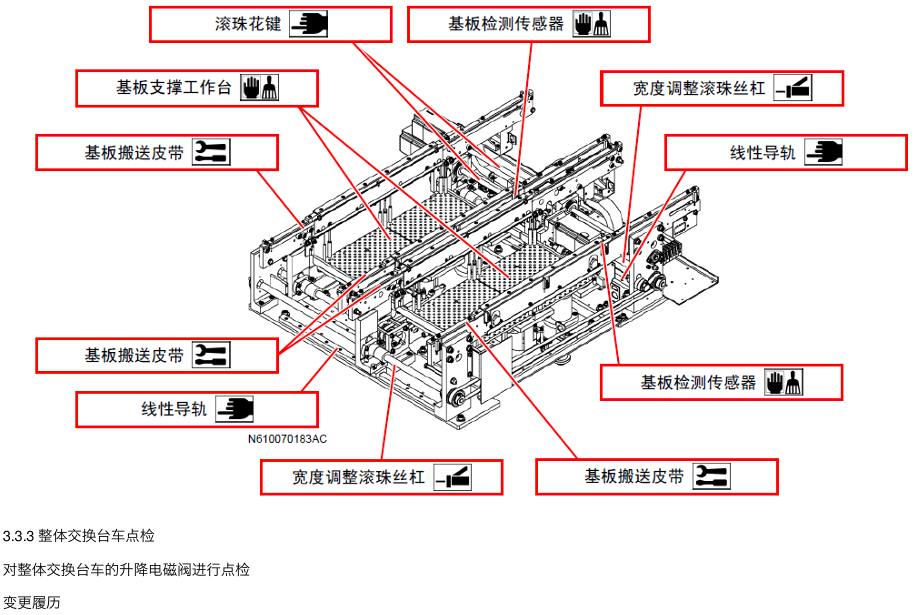 滚珠花键

基板检测传感器

基板支撑工作台

宽度调整滚珠丝杠

基板搬送皮带

线性导轨

基板搬送皮带

基板检测传感器

线性导轨

N610070183AC

宽度调整滚珠丝杠

基板搬送皮带

3.3.3 整体交换台车点检

对整体交换台车的升降电磁阀进行点检

变更履历