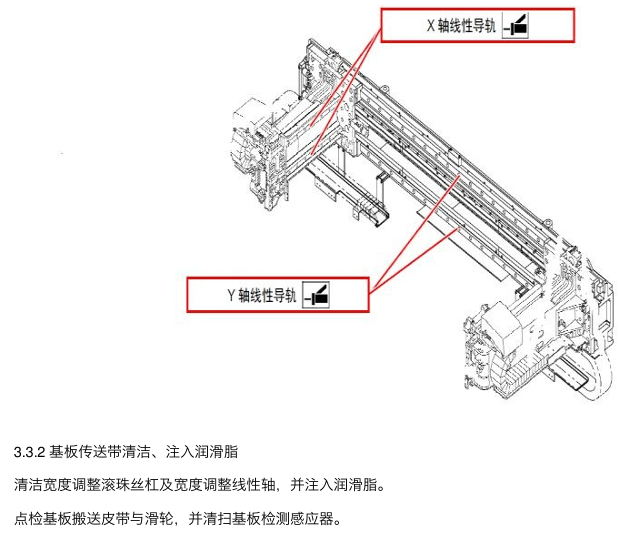 X 轴线性导轨

Y 轴线性导轨

3.3.2 基板传送带清洁、注入润滑脂

清洁宽度调整滚珠丝杠及宽度调整线性轴，并注入润滑脂。

点检基板搬送皮带与滑轮，并清扫基板检测感应器。