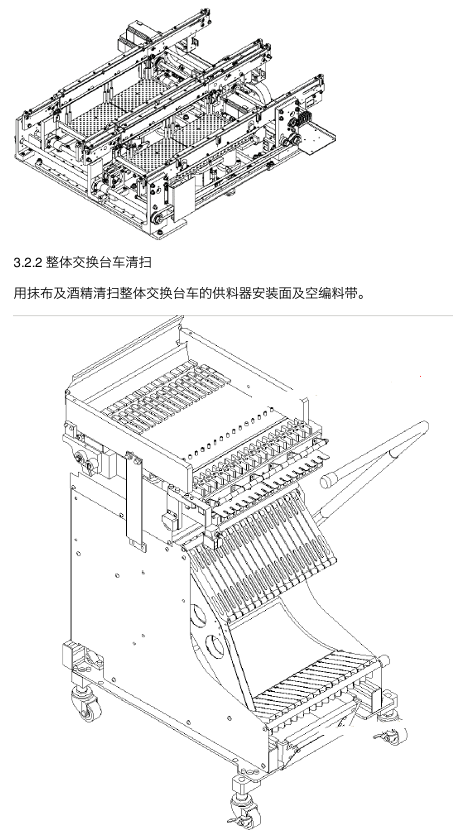 3.2.2 整体交换台车清扫

用抹布及酒精清扫整体交换台车的供料器安装面及空编料带。