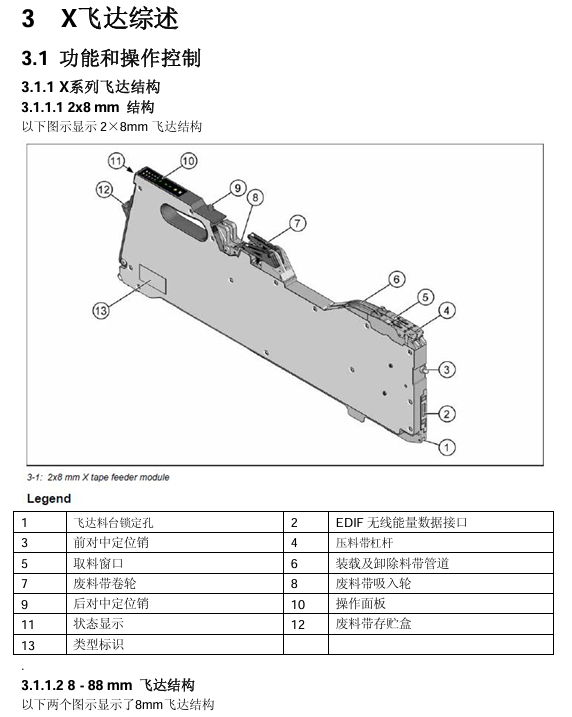 3 X飞达综述

3.1 功能和操作控制

3.1.1 X系列飞达结构

3.1.1.1 2x8 mm 结构

以下图示显示 2×8mm 飞达结构

11
10
12
9
8
7
6
5
4
13
3
2
1

3-1: 2x8 mm X tape feeder module

Legend

| 1 | 飞达料台锁定孔 | 2 | EDIF 无线能量数据接口 |
|---|---|---|---|
| 3 | 前对中定位销 | 4 | 压料带杠杆 |
| 5 | 取料窗口 | 6 | 装载及卸除料带管道 |
| 7 | 废料带卷轮 | 8 | 废料带吸入轮 |
| 9 | 后对中定位销 | 10 | 操作面板 |
| 11 | 状态显示 | 12 | 废料带存贮盒 |
| 13 | 类型标识 | | |

.

3.1.1.2 8 - 88 mm 飞达结构

以下两个图示显示了8mm飞达结构