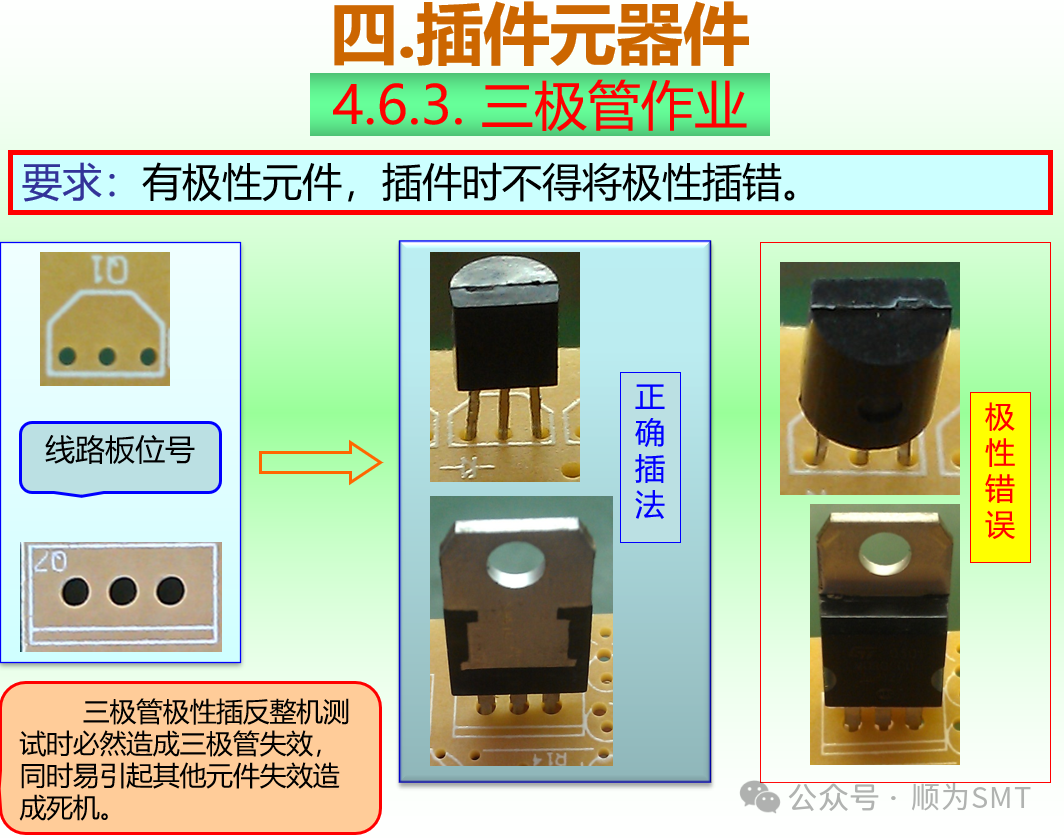 四.插件元器件

4.6.3. 三极管作业

要求：有极性元件，插件时不得将极性插错。

Q1

线路板位号

Q2

正确插法

极性错误

三极管极性插反整机测试时必然造成三极管失效，同时易引起其他元件失效造成死机。

公众号 · 顺为SMT