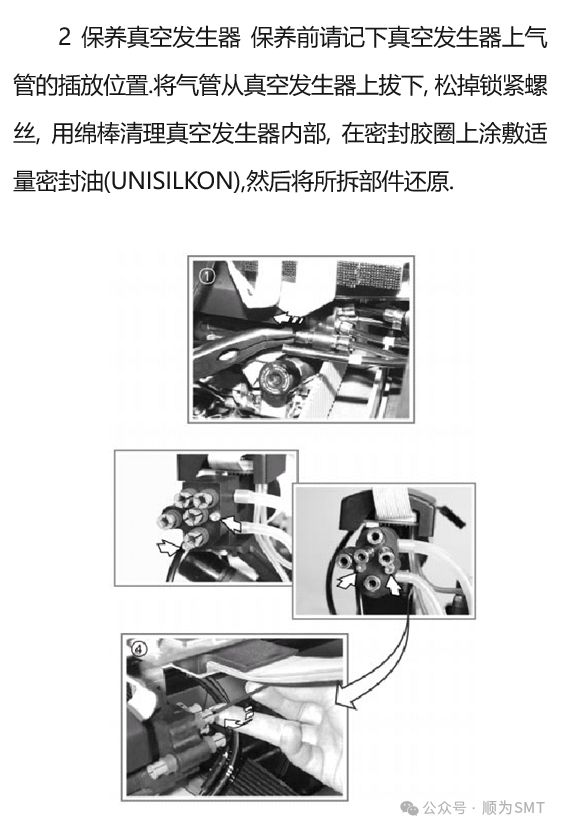 2 保养真空发生器 保养前请记下真空发生器上气管的插放位置.将气管从真空发生器上拔下, 松掉锁紧螺丝, 用绵棒清理真空发生器内部, 在密封胶圈上涂敷适量密封油(UNISILKON),然后将所拆部件还原.

①

④

公众号 · 顺为SMT