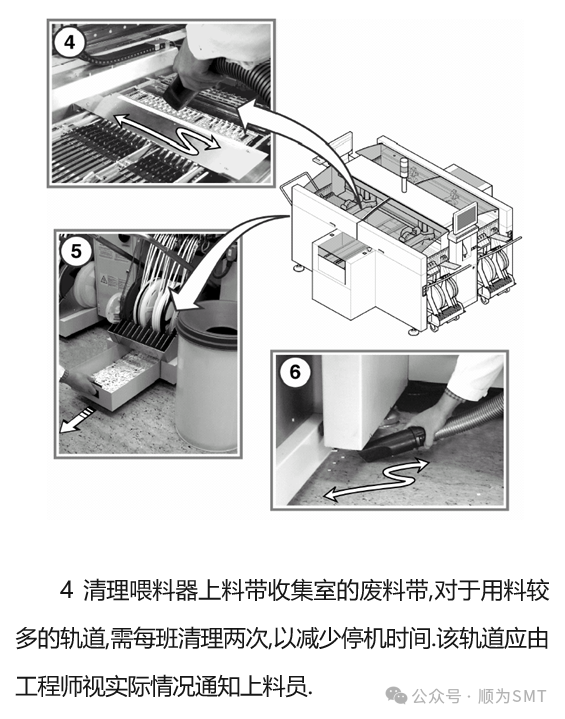 4

5

6

4 清理喂料器上料带收集室的废料带,对于用料较多的轨道,需每班清理两次,以减少停机时间.该轨道应由工程师视实际情况通知上料员.

公众号 · 顺为SMT