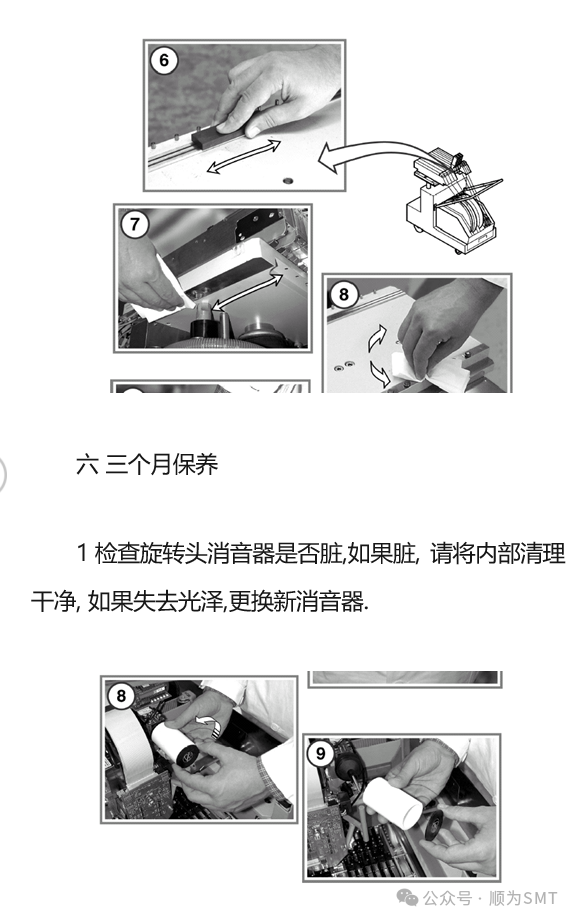 6

7

8

六 三个月保养

1 检查旋转头消音器是否脏,如果脏, 请将内部清理干净, 如果失去光泽,更换新消音器.

8

9

公众号 · 顺为SMT