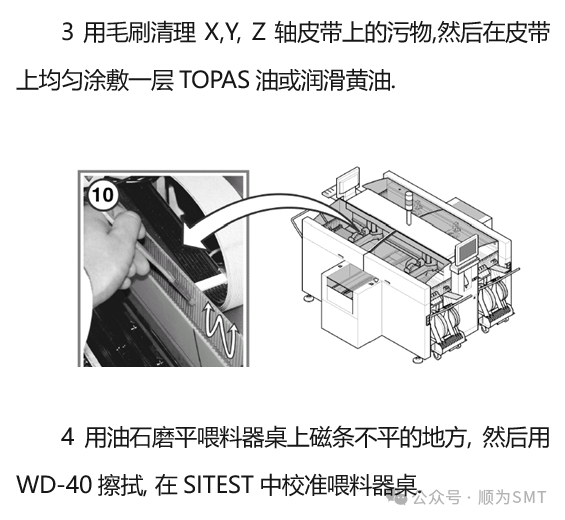 3 用毛刷清理 X,Y, Z 轴皮带上的污物,然后在皮带上均匀涂敷一层 TOPAS 油或润滑黄油.

10

4 用油石磨平喂料器桌上磁条不平的地方, 然后用 WD-40 擦拭, 在 SITEST 中校准喂料器桌.

公众号 · 顺为SMT