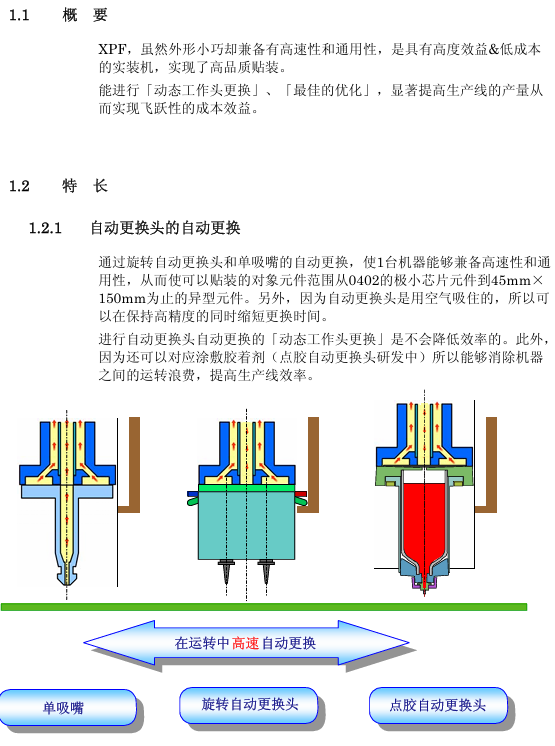 1.1　概 要

XPF，虽然外形小巧却兼备有高速性和通用性，是具有高度效益&低成本的实装机，实现了高品质贴装。

能进行「动态工作头更换」、「最佳的优化」，显著提高生产线的产量从而实现飞跃性的成本效益。

1.2　特 长

1.2.1　自动更换头的自动更换

通过旋转自动更换头和单吸嘴的自动更换，使1台机器能够兼备高速性和通用性，从而使可以贴装的对象元件范围从0402的极小芯片元件到45mm×150mm为止的异型元件。另外，因为自动更换头是用空气吸住的，所以可以在保持高精度的同时缩短更换时间。

进行自动更换头自动更换的「动态工作头更换」是不会降低效率的。此外，因为还可以对应涂敷胶着剂（点胶自动更换头研发中）所以能够消除机器之间的运转浪费，提高生产线效率。

在运转中高速自动更换

单吸嘴

旋转自动更换头

点胶自动更换头