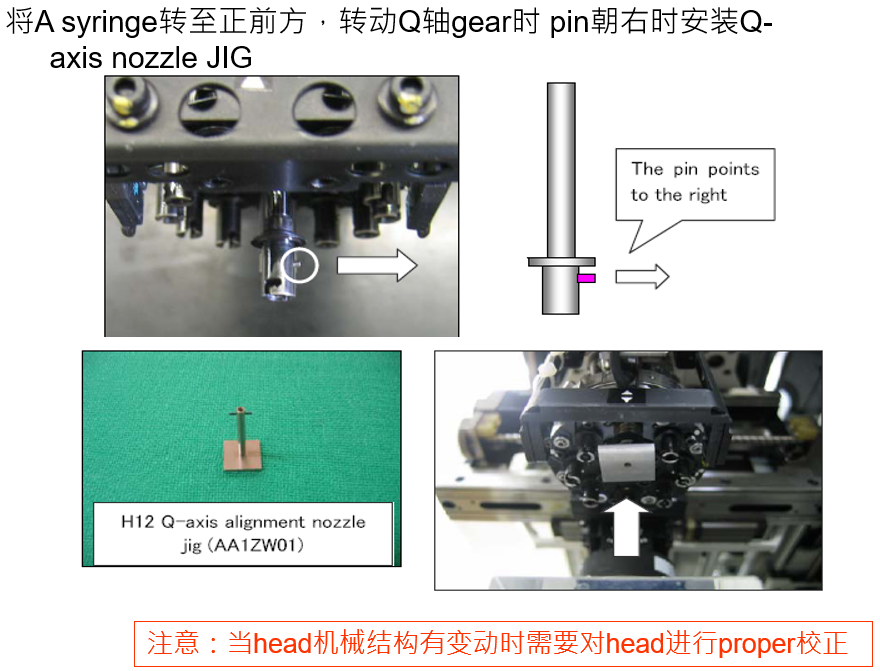 将A syringe转至正前方，转动Q轴gear时 pin朝右时安装Q-axis nozzle JIG

The pin points to the right

H12 Q-axis alignment nozzle jig (AA1ZW01)

注意：当head机械结构有变动时需要对head进行proper校正