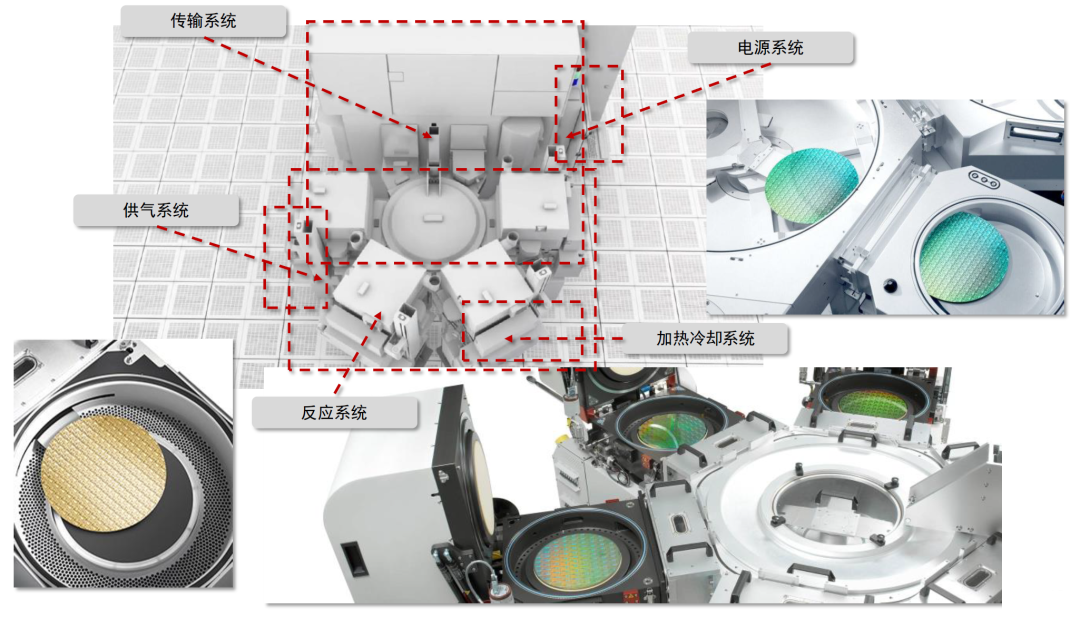 传输系统

电源系统

供气系统

加热冷却系统

反应系统