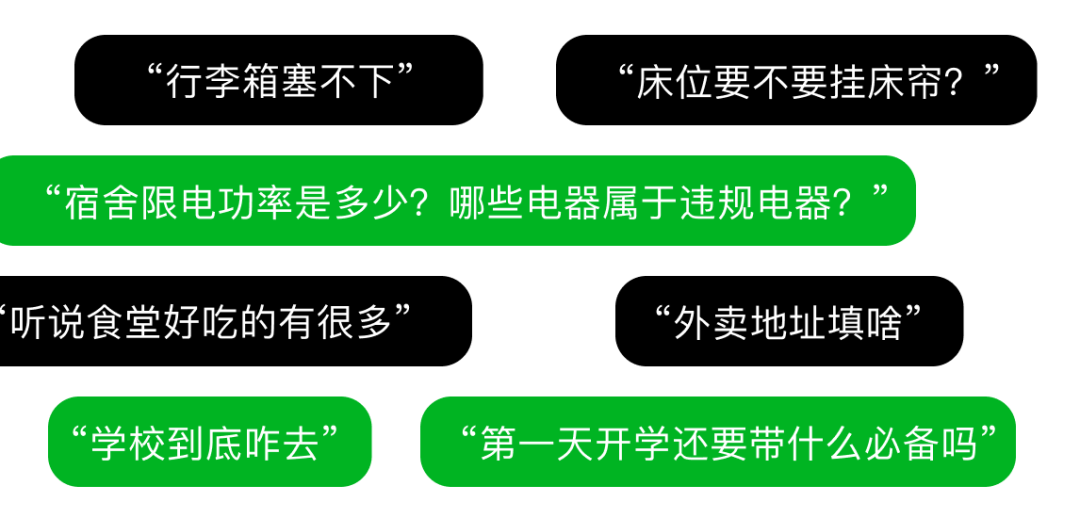 “行李箱塞不下”

“床位要不要挂床帘？”

“宿舍限电功率是多少？哪些电器属于违规电器？”

“听说食堂好吃的有很多”

“外卖地址填啥”

“学校到底咋去”

“第一天开学还要带什么必备吗”