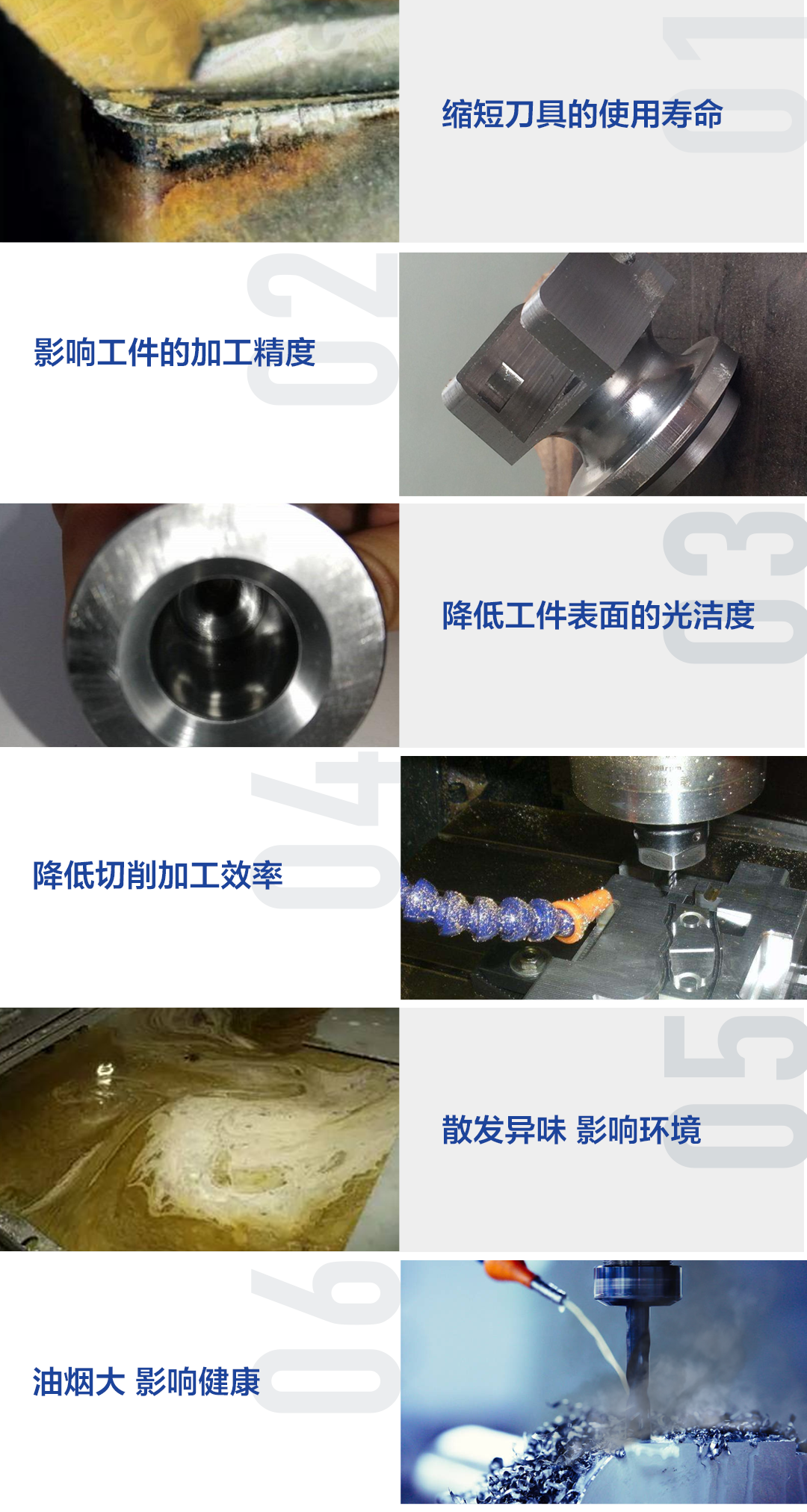 01
缩短刀具的使用寿命

02
影响工件的加工精度

03
降低工件表面的光洁度

04
降低切削加工效率

05
散发异味 影响环境

06
油烟大 影响健康