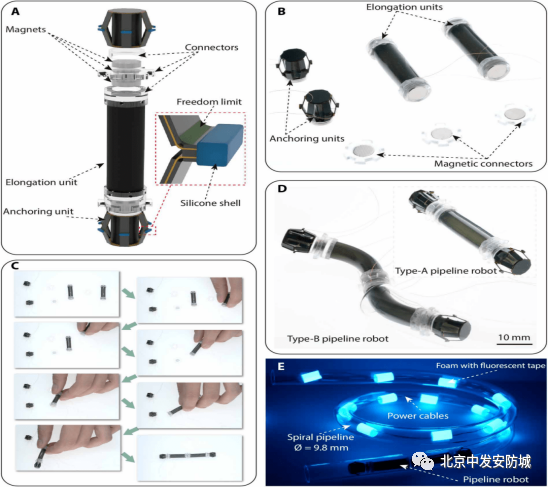 A

Magnets

Connectors

Freedom limit

Elongation unit

Silicone shell

Anchoring unit

B

Elongation units

Anchoring units

Magnetic connectors

C

D

Type-A pipeline robot

Type-B pipeline robot

10 mm

E

Foam with fluorescent tape

Power cables

Spiral pipeline
Ø = 9.8 mm

北京中发安防城

Pipeline robot