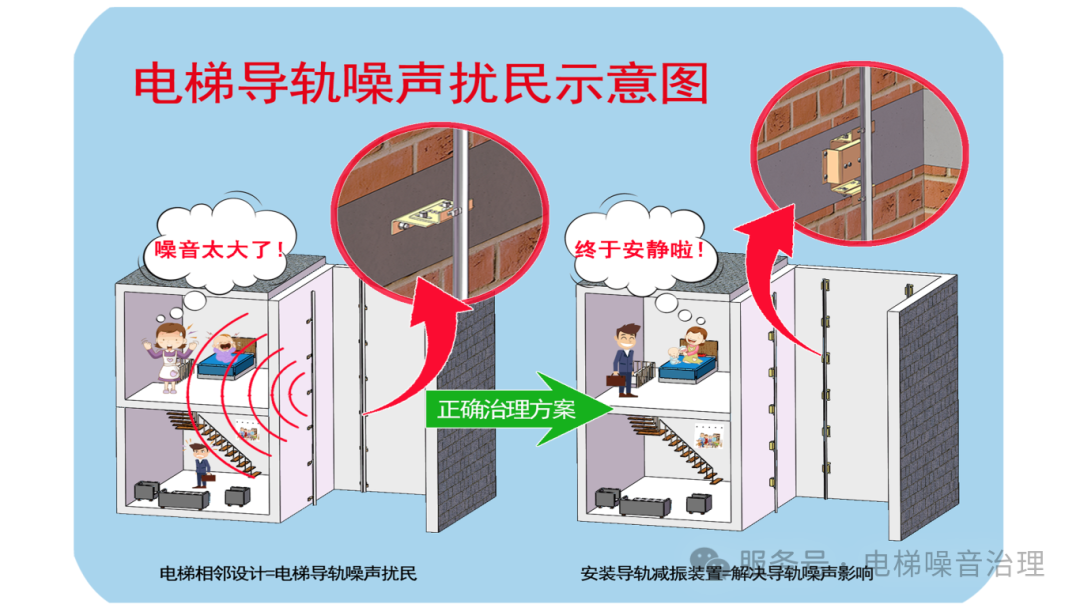 电梯导轨噪声扰民示意图

噪音太大了！

终于安静啦！

正确治理方案

电梯相邻设计=电梯导轨噪声扰民

安装导轨减振装置=解决导轨噪声影响

服务号 · 电梯噪音治理