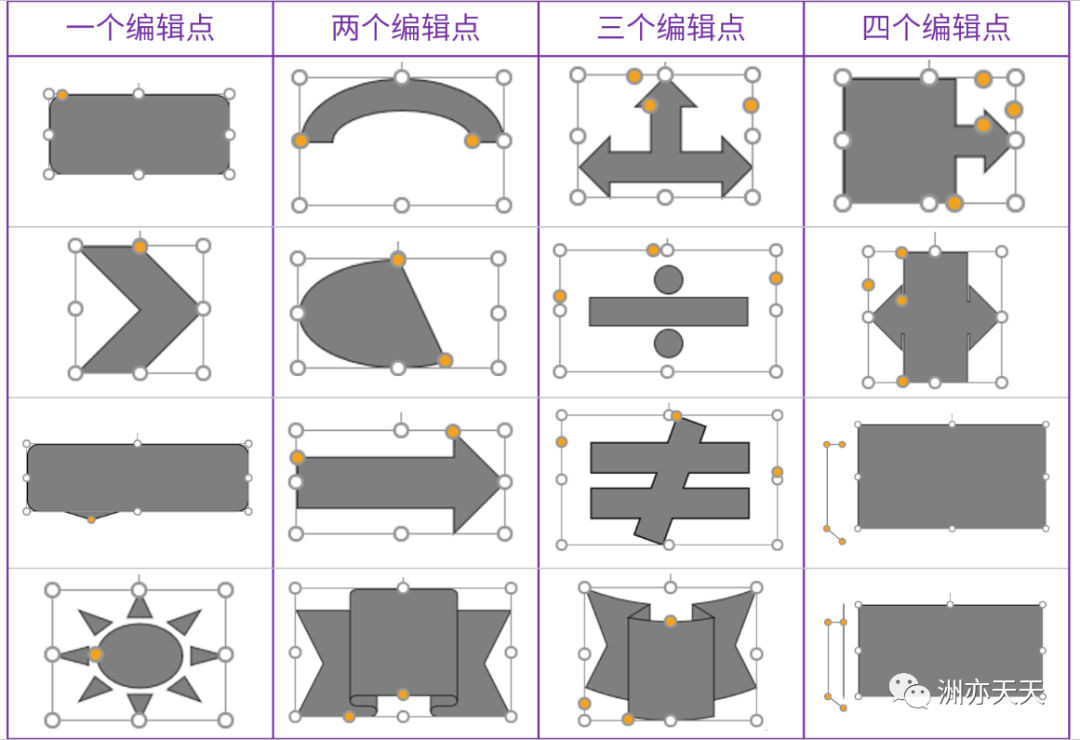 | 一个编辑点 | 两个编辑点 | 三个编辑点 | 四个编辑点 |
|---|---|---|---|
| | | | |
| | | | |
| | | | |
| | | | |

洲亦天天