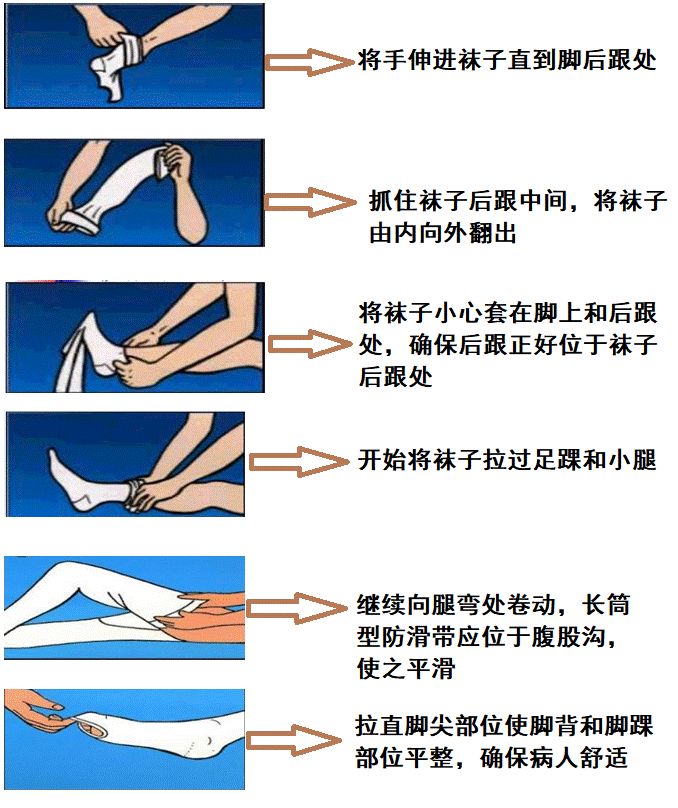 将手伸进袜子直到脚后跟处

抓住袜子后跟中间，将袜子由内向外翻出

将袜子小心套在脚上和后跟处，确保后跟正好位于袜子后跟处

开始将袜子拉过足踝和小腿

继续向腿弯处卷动，长筒型防滑带应位于腹股沟，使之平滑

拉直脚尖部位使脚背和脚踝部位平整，确保病人舒适