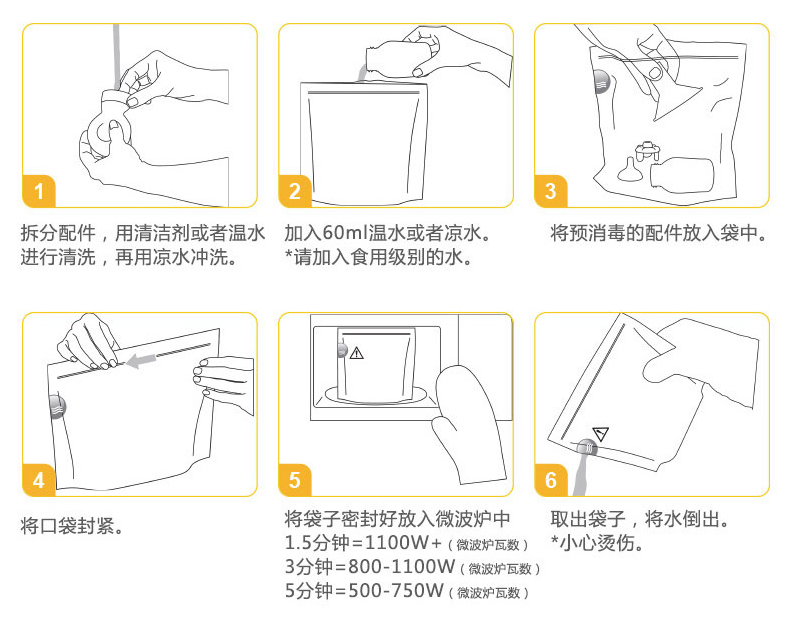 1

拆分配件，用清洁剂或者温水进行清洗，再用凉水冲洗。

2

加入60ml温水或者凉水。
*请加入食用级别的水。

3

将预消毒的配件放入袋中。

4

将口袋封紧。

5

将袋子密封好放入微波炉中
1.5分钟=1100W+（微波炉瓦数）
3分钟=800-1100W（微波炉瓦数）
5分钟=500-750W（微波炉瓦数）

6

取出袋子，将水倒出。
*小心烫伤。