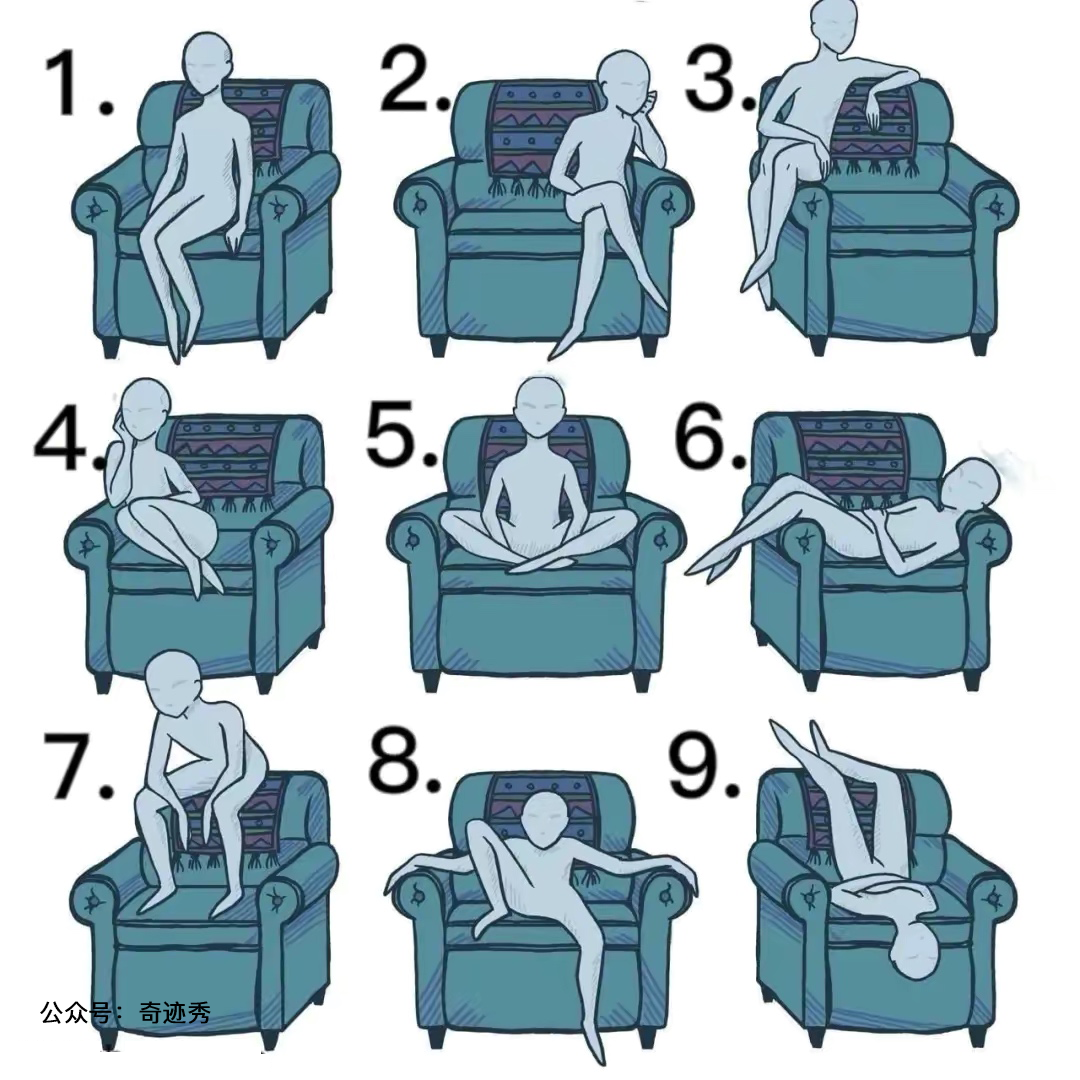 1.

2.

3.

4.

5.

6.

7.

8.

9.

公众号：奇迹秀